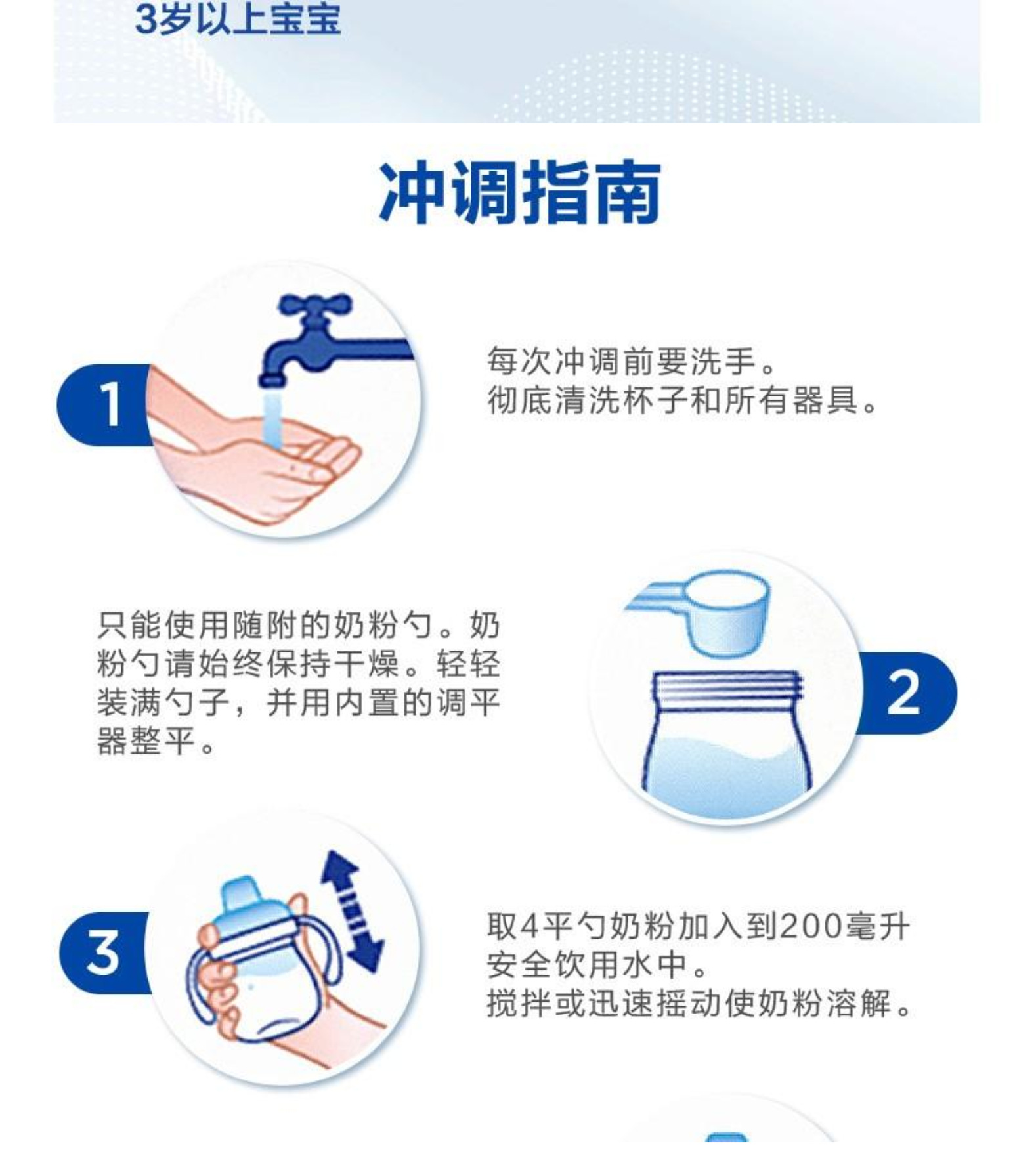 3岁以上宝宝

冲调指南

1

每次冲调前要洗手。
彻底清洗杯子和所有器具。

只能使用随附的奶粉勺。奶粉勺请始终保持干燥。轻轻装满勺子，并用内置的调平器整平。

2

3

取4平勺奶粉加入到200毫升安全饮用水中。
搅拌或迅速摇动使奶粉溶解。