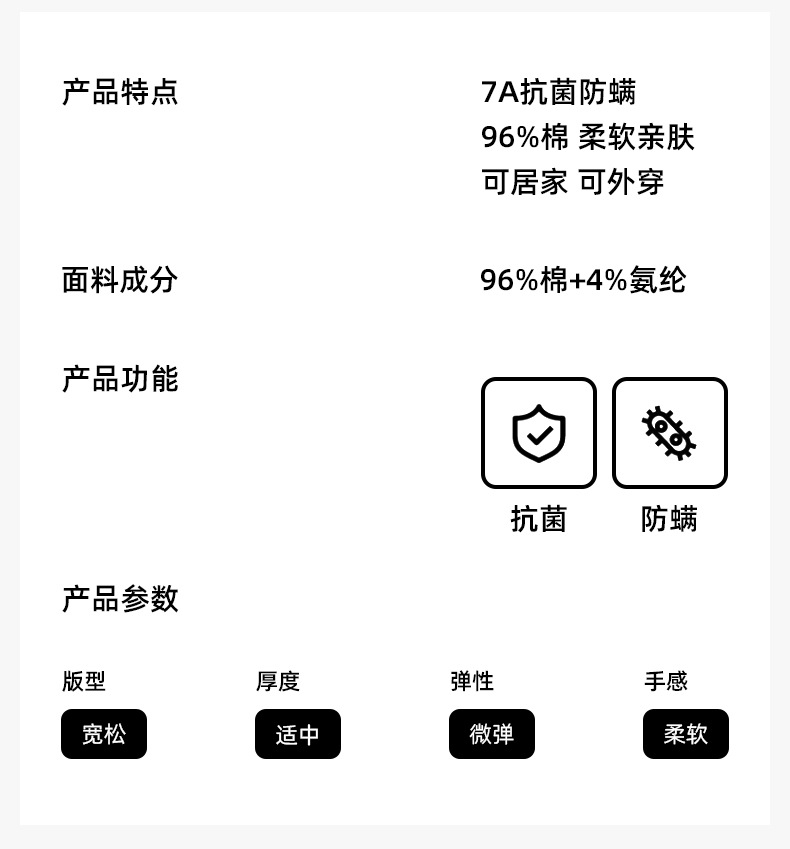 产品特点

7A抗菌防螨
96%棉 柔软亲肤
可居家 可外穿

面料成分

96%棉+4%氨纶

产品功能

抗菌 防螨

产品参数

版型
宽松

厚度
适中

弹性
微弹

手感
柔软