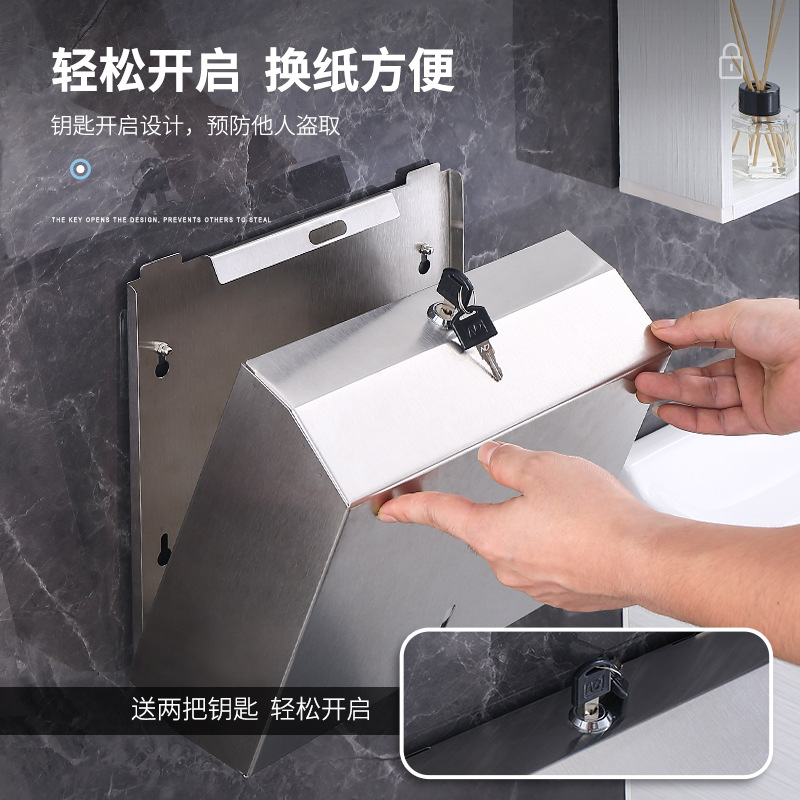 轻松开启 换纸方便

钥匙开启设计，预防他人盗取

THE KEY OPENS THE DESIGN, PREVENTS OTHERS TO STEAL

送两把钥匙 轻松开启