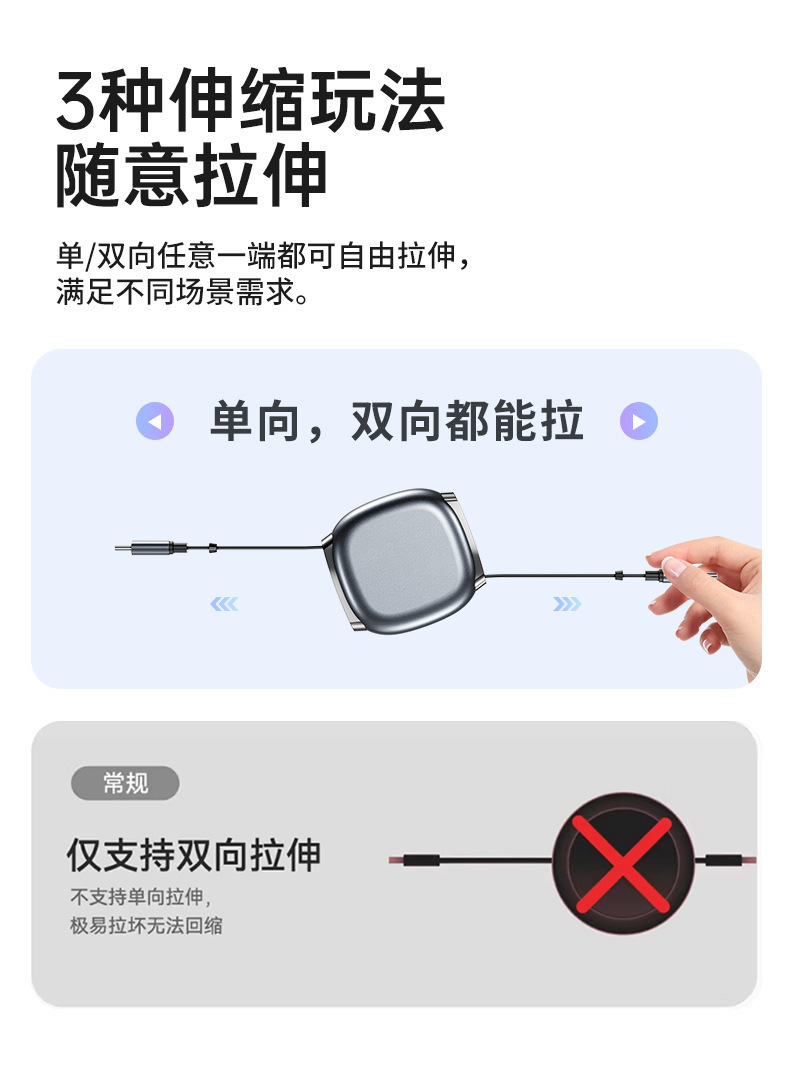 3种伸缩玩法
随意拉伸

单/双向任意一端都可自由拉伸，满足不同场景需求。

单向，双向都能拉

常规

仅支持双向拉伸

不支持单向拉伸，
极易拉坏无法回缩