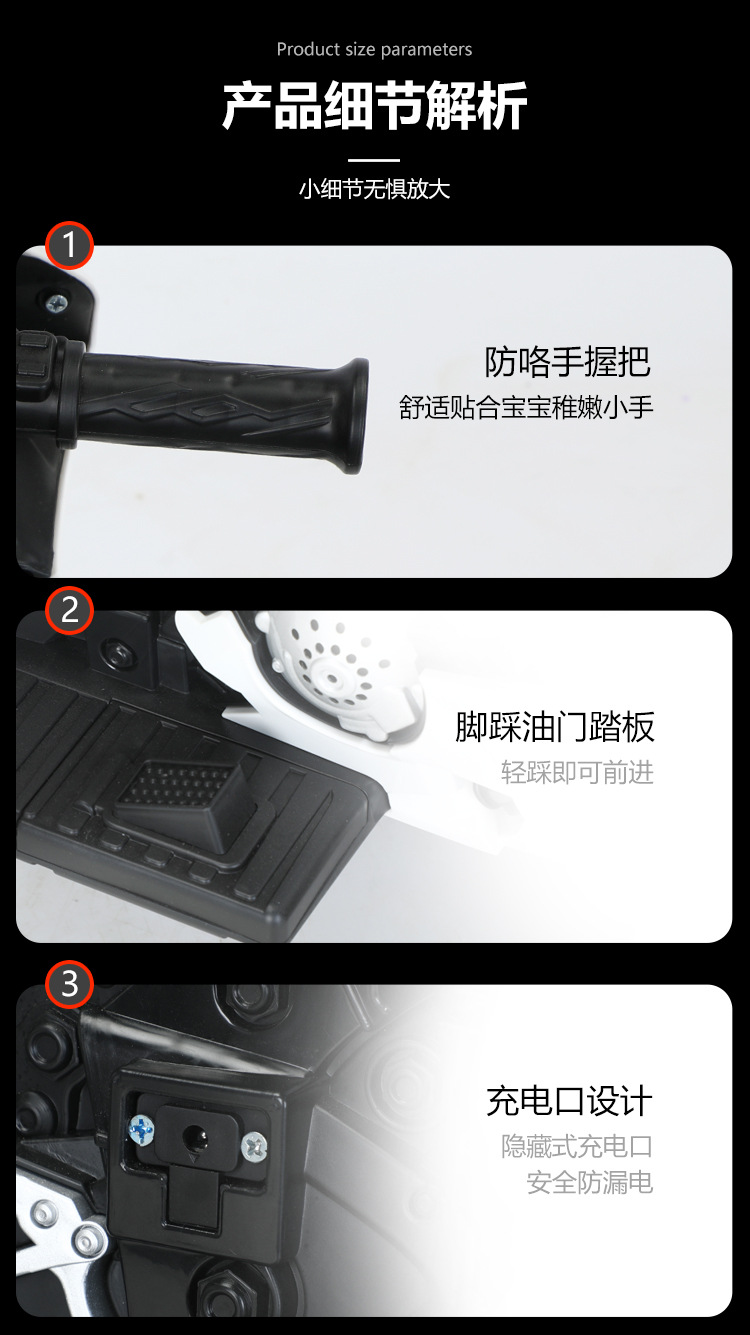 Product size parameters

产品细节解析

小细节无惧放大

1

防咯手握把

舒适贴合宝宝稚嫩小手

2

脚踩油门踏板

轻踩即可前进

3

充电口设计

隐藏式充电口

安全防漏电