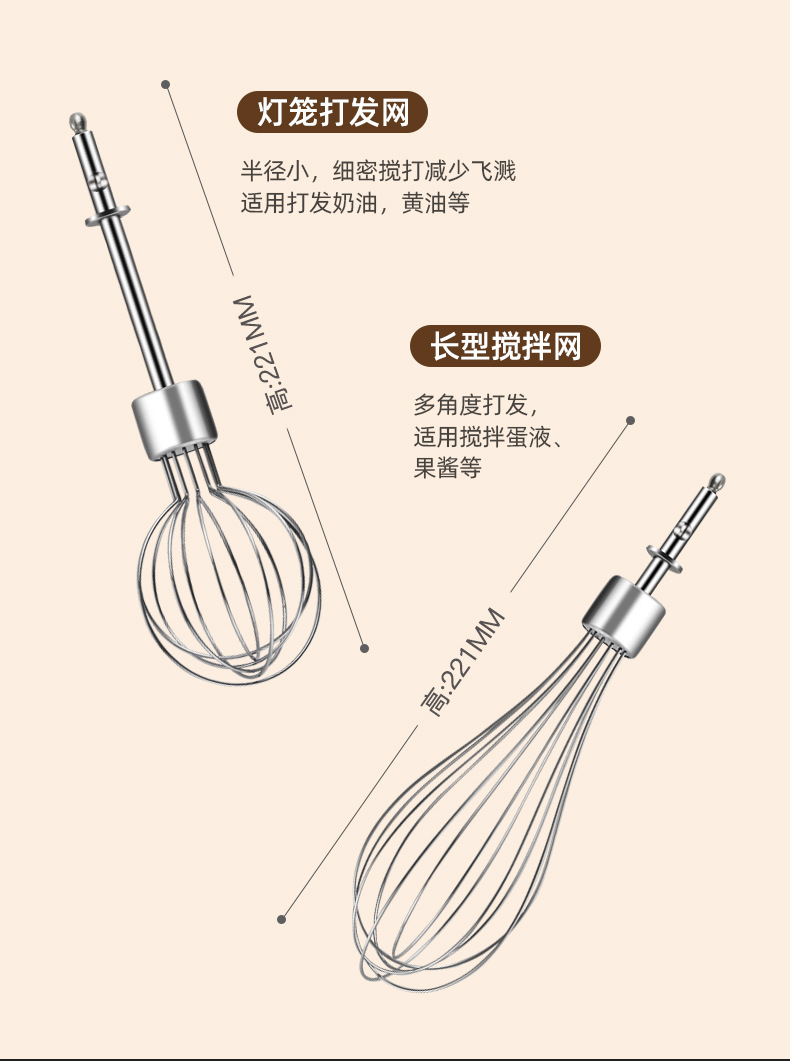 灯笼打发网

半径小，细密搅打减少飞溅
适用打发奶油，黄油等

高:221MM

长型搅拌网

多角度打发，
适用搅拌蛋液、
果酱等

高:221MM