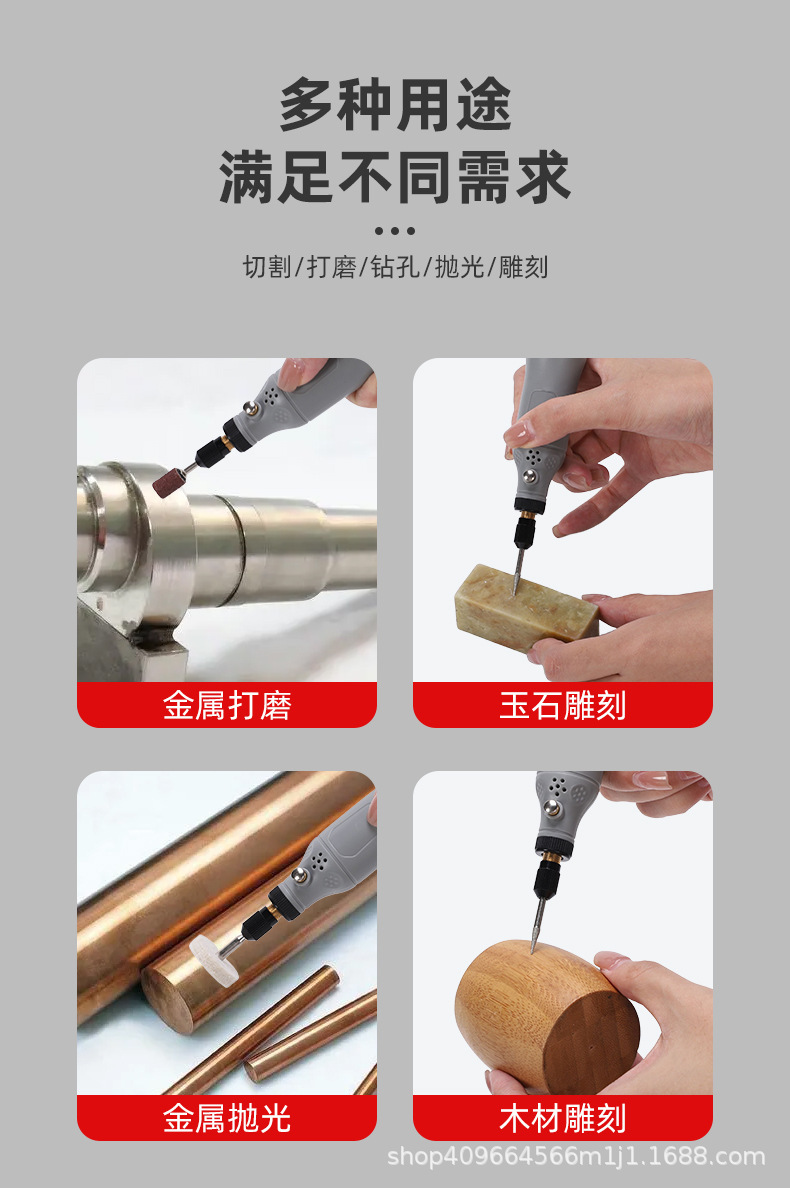 多种用途
满足不同需求

切割/打磨/钻孔/抛光/雕刻

金属打磨

玉石雕刻

金属抛光

木材雕刻

shop409664566m1j1.1688.com