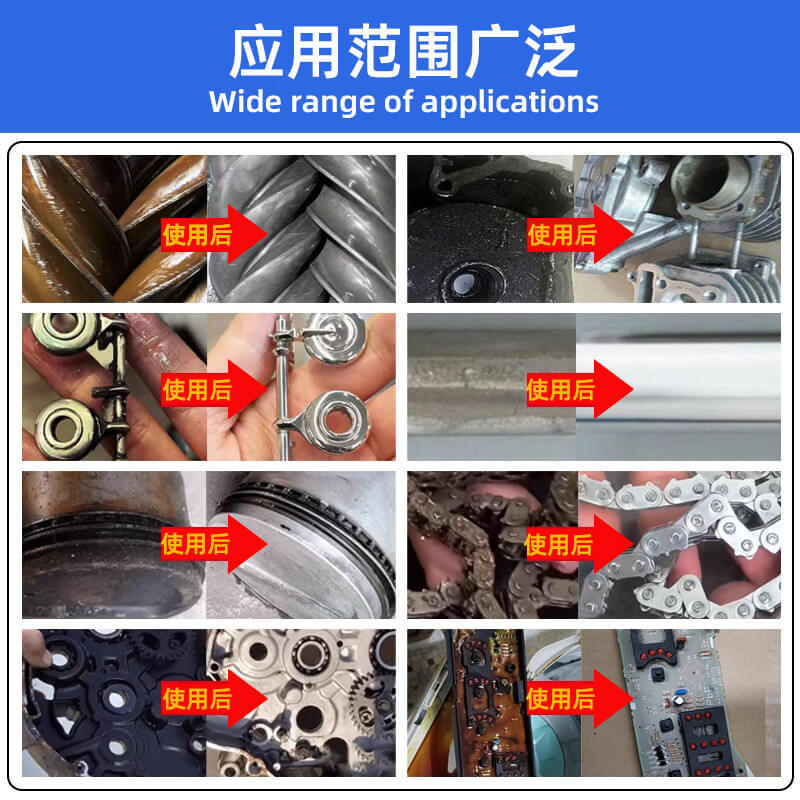 应用范围广泛
Wide range of applications

使用后

使用后

使用后

使用后

使用后

使用后

使用后

使用后