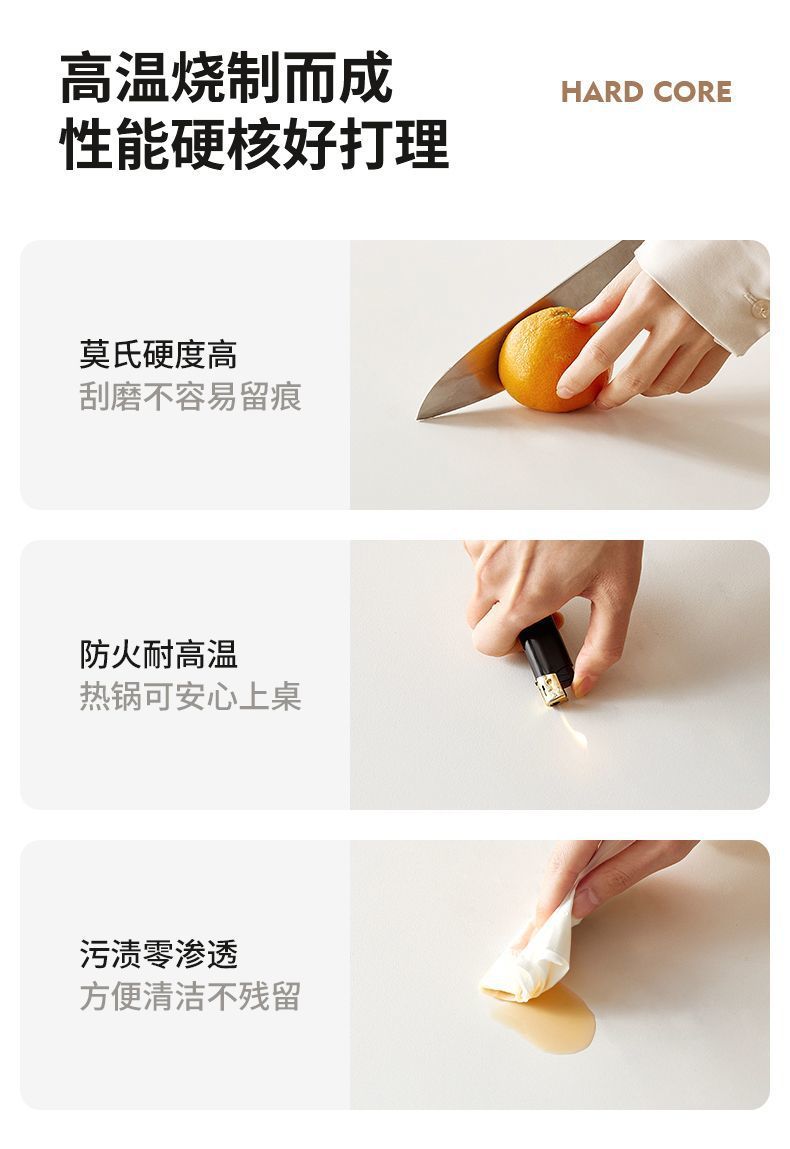 高温烧制而成
性能硬核好打理

HARD CORE

莫氏硬度高
刮磨不容易留痕

防火耐高温
热锅可安心上桌

污渍零渗透
方便清洁不残留