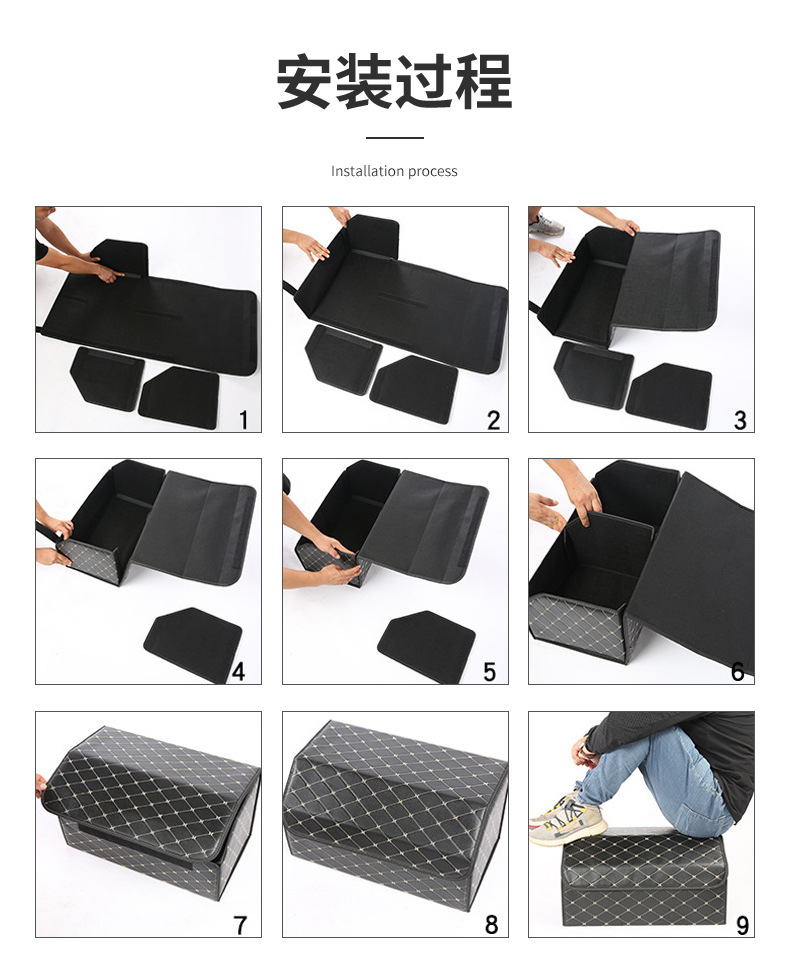 安装过程

Installation process

1

2

3

4

5

6

7

8

9