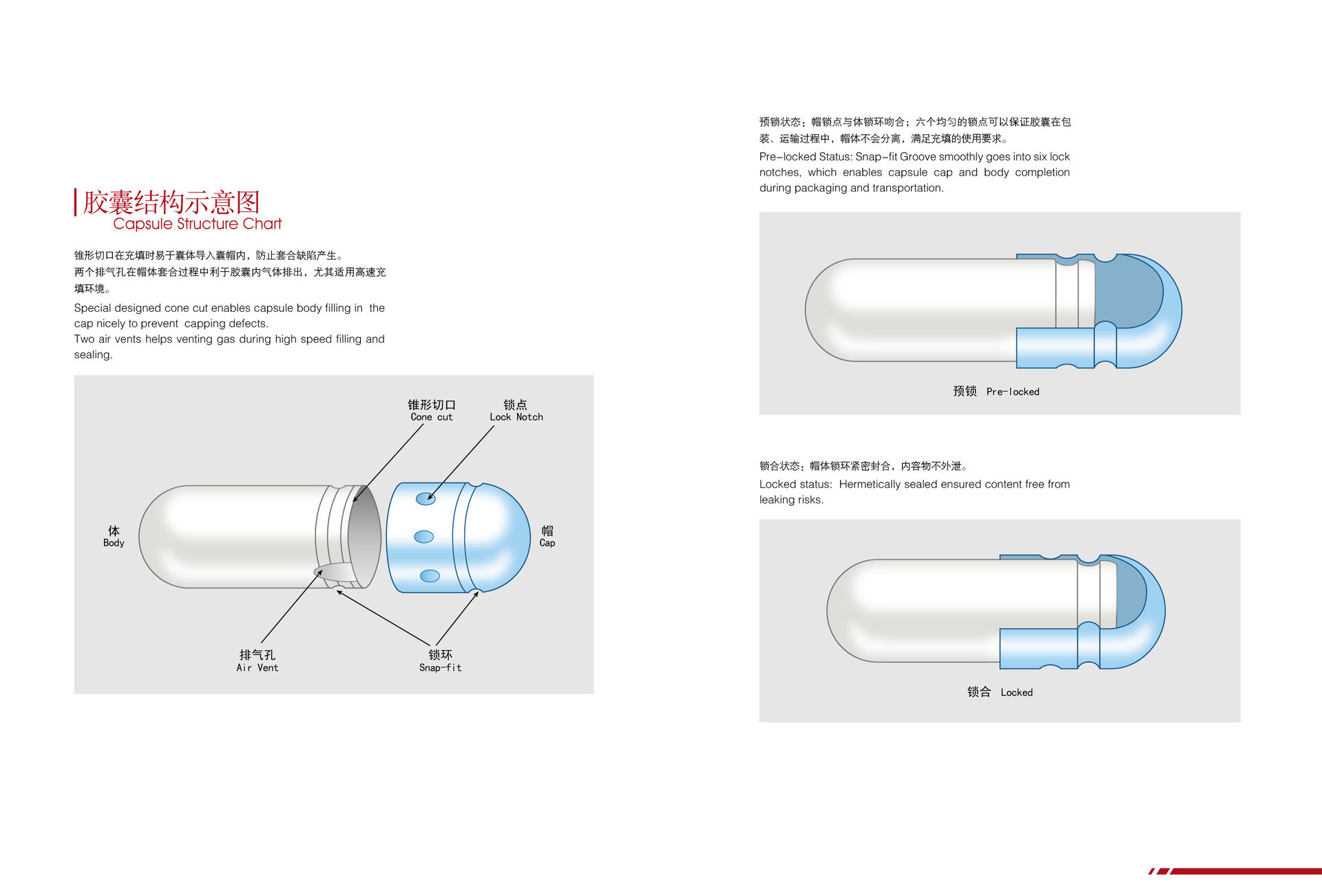 胶囊结构示意图
Capsule Structure Chart

锥形切口在充填时易于囊体导入囊帽内，防止套合缺陷产生。
两个排气孔在帽体套合过程中利于胶囊内气体排出，尤其适用高速充填环境。

Special designed cone cut enables capsule body filling in the cap nicely to prevent capping defects.
Two air vents helps venting gas during high speed filling and sealing.

锥形切口
Cone cut

锁点
Lock Notch

体
Body

帽
Cap

排气孔
Air Vent

锁环
Snap-fit

预锁状态：帽锁点与体锁环吻合；六个均匀的锁点可以保证胶囊在包装、运输过程中，帽体不会分离，满足充填的使用要求。

Pre-locked Status: Snap-fit Groove smoothly goes into six lock notches, which enables capsule cap and body completion during packaging and transportation.

预锁 Pre-locked

锁合状态：帽体锁环紧密封合，内容物不外泄。

Locked status: Hermetically sealed ensured content free from leaking risks.

锁合 Locked