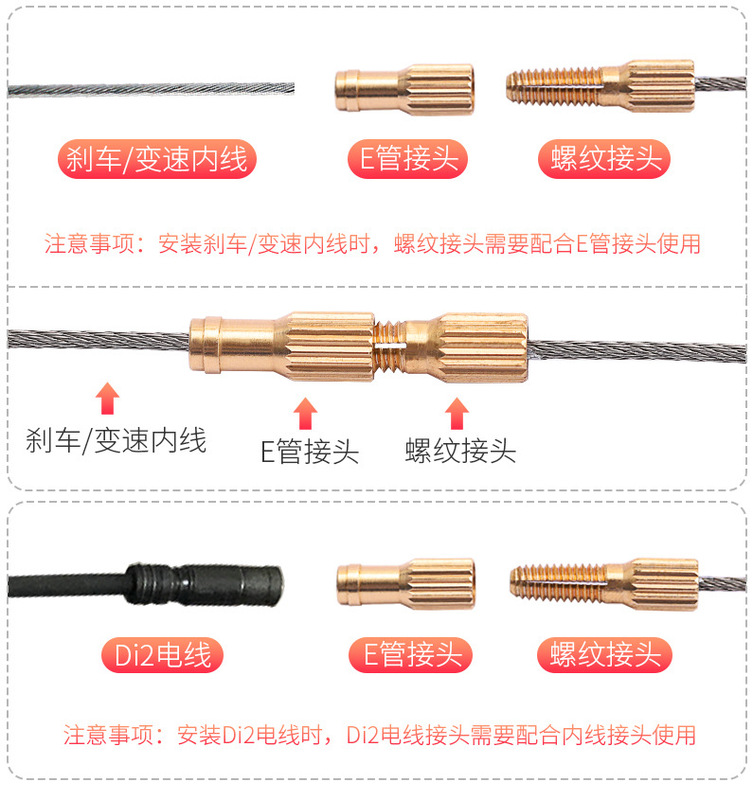 刹车/变速内线

E管接头

螺纹接头

注意事项：安装刹车/变速内线时，螺纹接头需要配合E管接头使用

刹车/变速内线

E管接头

螺纹接头

Di2电线

E管接头

螺纹接头

注意事项：安装Di2电线时，Di2电线接头需要配合内线接头使用