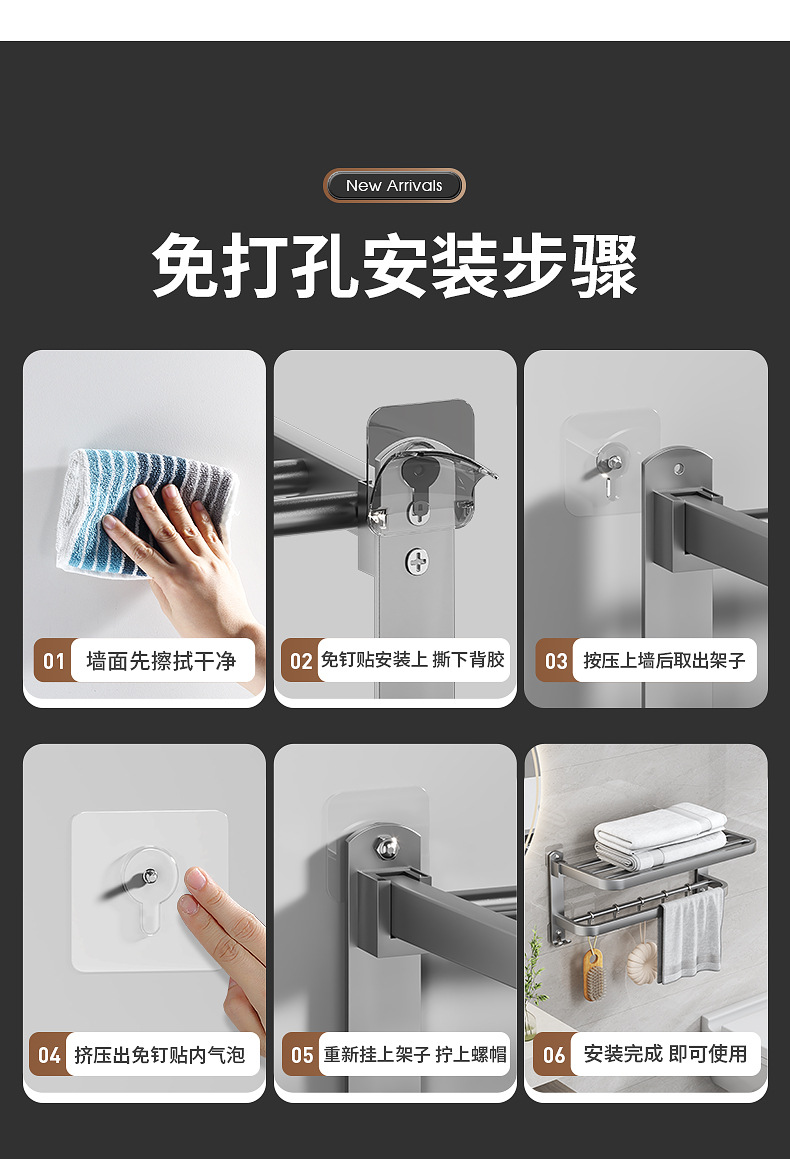 New Arrivals

免打孔安装步骤

01 墙面先擦拭干净

02 免钉贴安装上 撕下背胶

03 按压上墙后取出架子

04 挤压出免钉贴内气泡

05 重新挂上架子 拧上螺帽

06 安装完成 即可使用