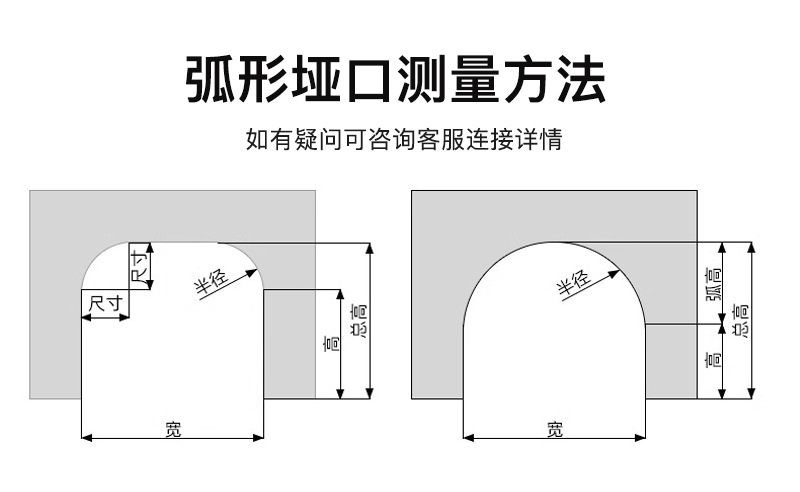 弧形垭口测量方法

如有疑问可咨询客服连接详情

尺寸

尺寸

半径

高

总高

宽

半径

弧高

高

总高

宽