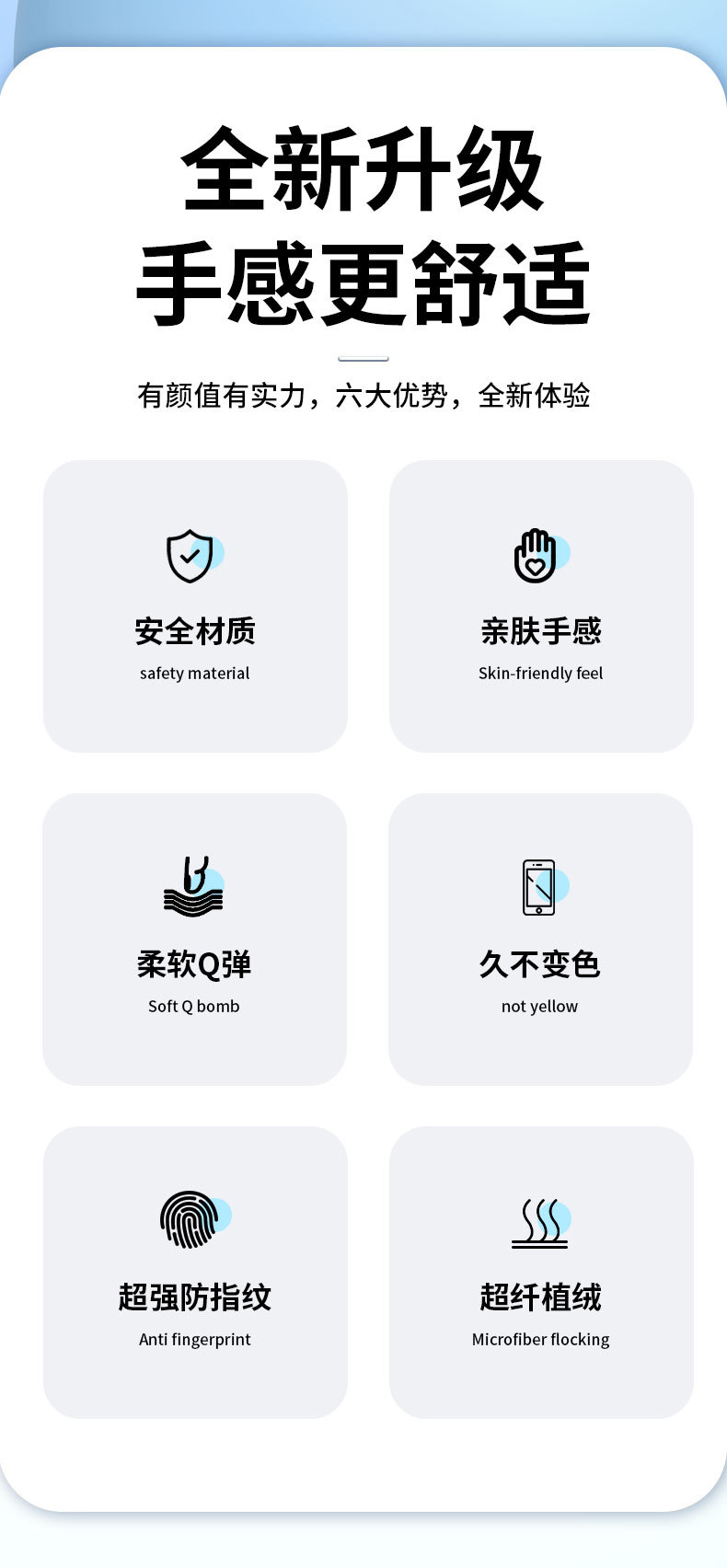 全新升级
手感更舒适

有颜值有实力，六大优势，全新体验

安全材质
safety material

亲肤手感
Skin-friendly feel

柔软Q弹
Soft Q bomb

久不变色
not yellow

超强防指纹
Anti fingerprint

超纤植绒
Microfiber flocking