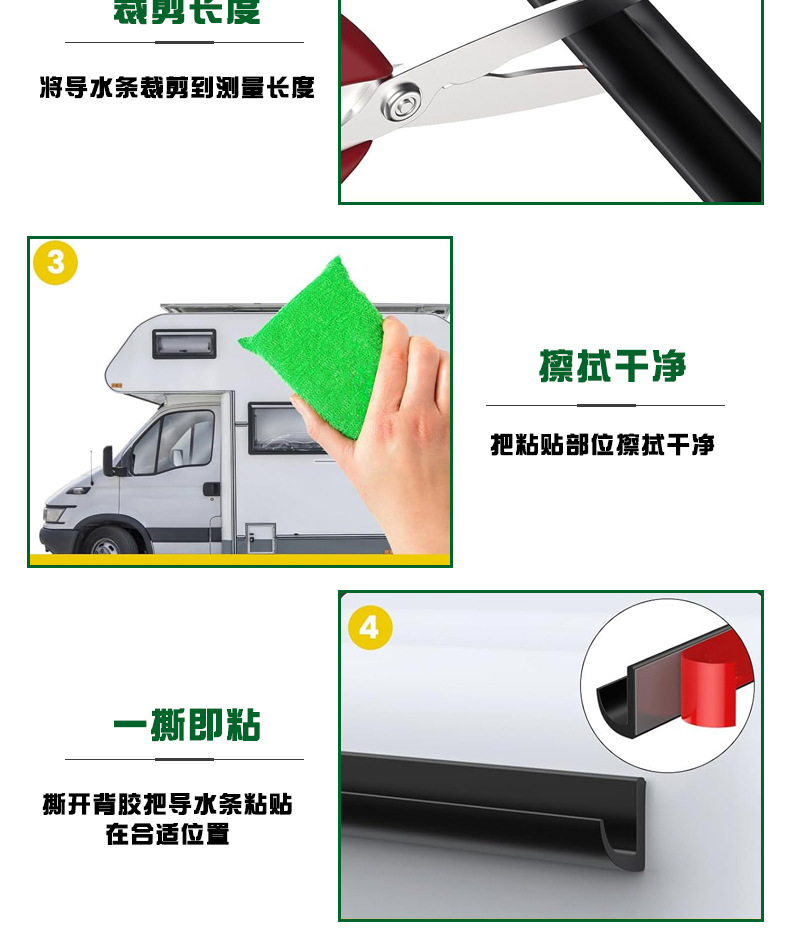 裁剪长度

将导水条裁剪到测量长度

3

擦拭干净

把粘贴部位擦拭干净

4

一撕即粘

撕开背胶把导水条粘贴在合适位置