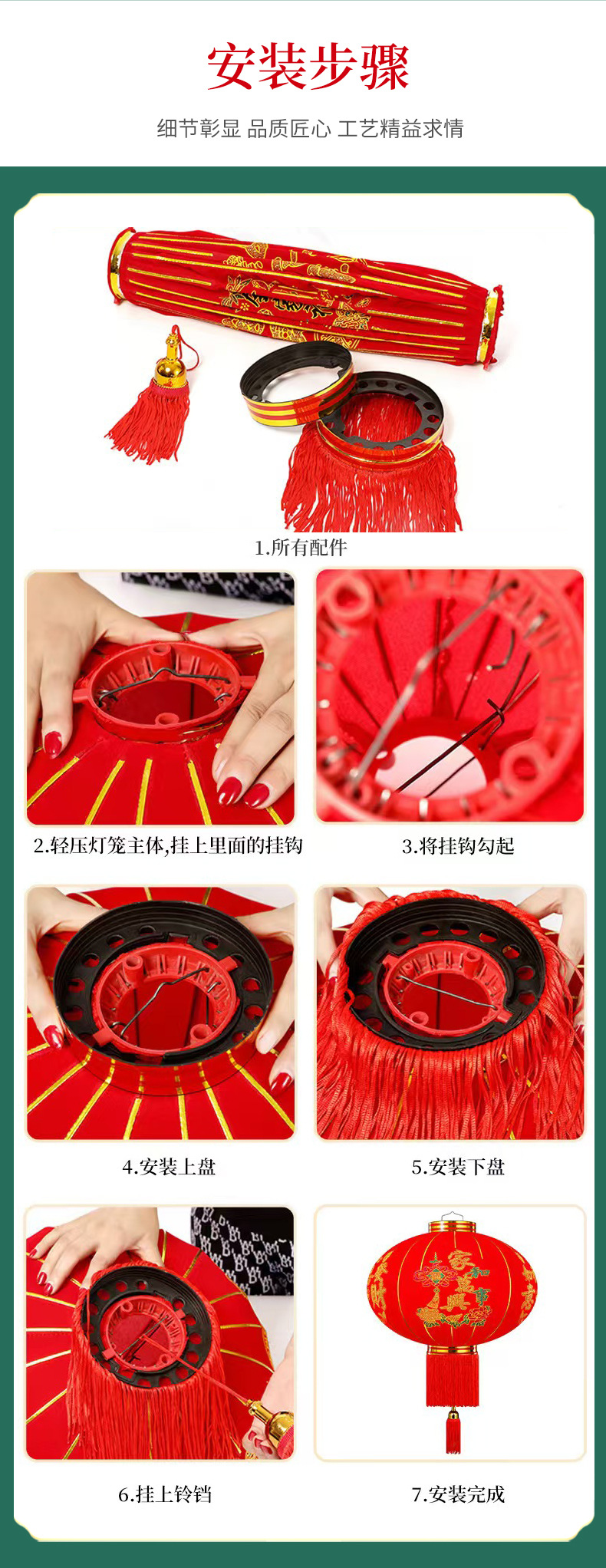 安装步骤

细节彰显 品质匠心 工艺精益求情

1.所有配件

2.轻压灯笼主体,挂上里面的挂钩

3.将挂钩勾起

4.安装上盘

5.安装下盘

6.挂上铃铛

家和万事兴

7.安装完成