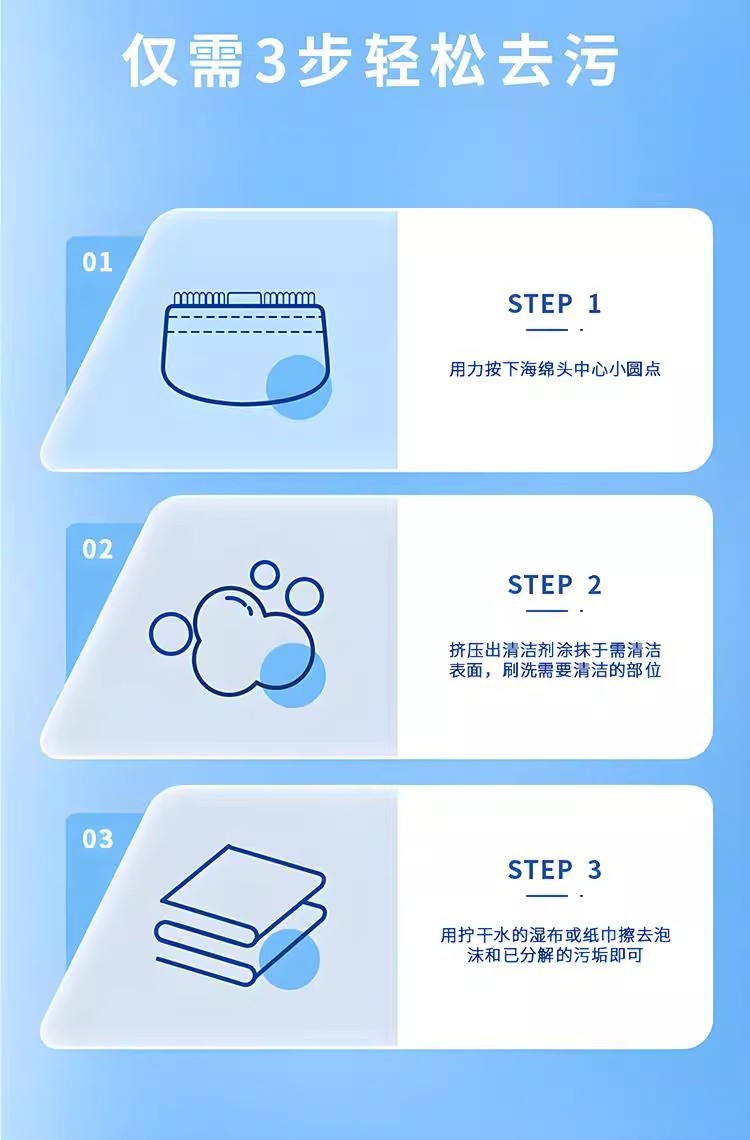 仅需3步轻松去污

01

STEP 1

用力按下海绵头中心小圆点

02

STEP 2

挤压出清洁剂涂抹于需清洁表面，刷洗需要清洁的部位

03

STEP 3

用拧干水的湿布或纸巾擦去泡沫和已分解的污垢即可