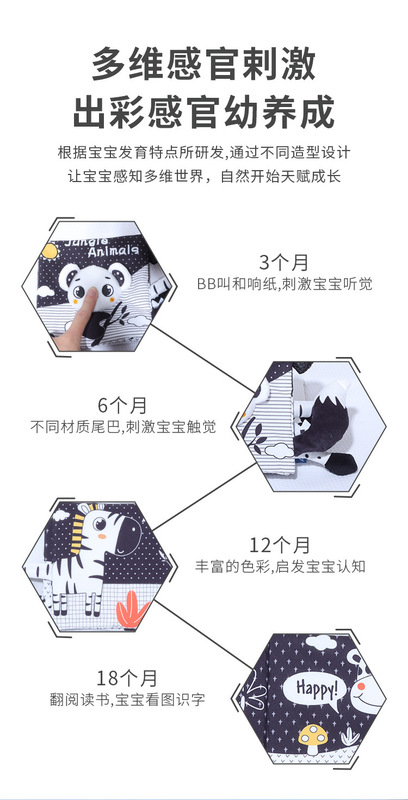 多维感官刺激
出彩感官幼养成

根据宝宝发育特点所研发,通过不同造型设计
让宝宝感知多维世界，自然开始天赋成长

Jungle Animals

3个月
BB叫和响纸,刺激宝宝听觉

6个月
不同材质尾巴,刺激宝宝触觉

12个月
丰富的色彩,启发宝宝认知

18个月
翻阅读书,宝宝看图识字

Happy!