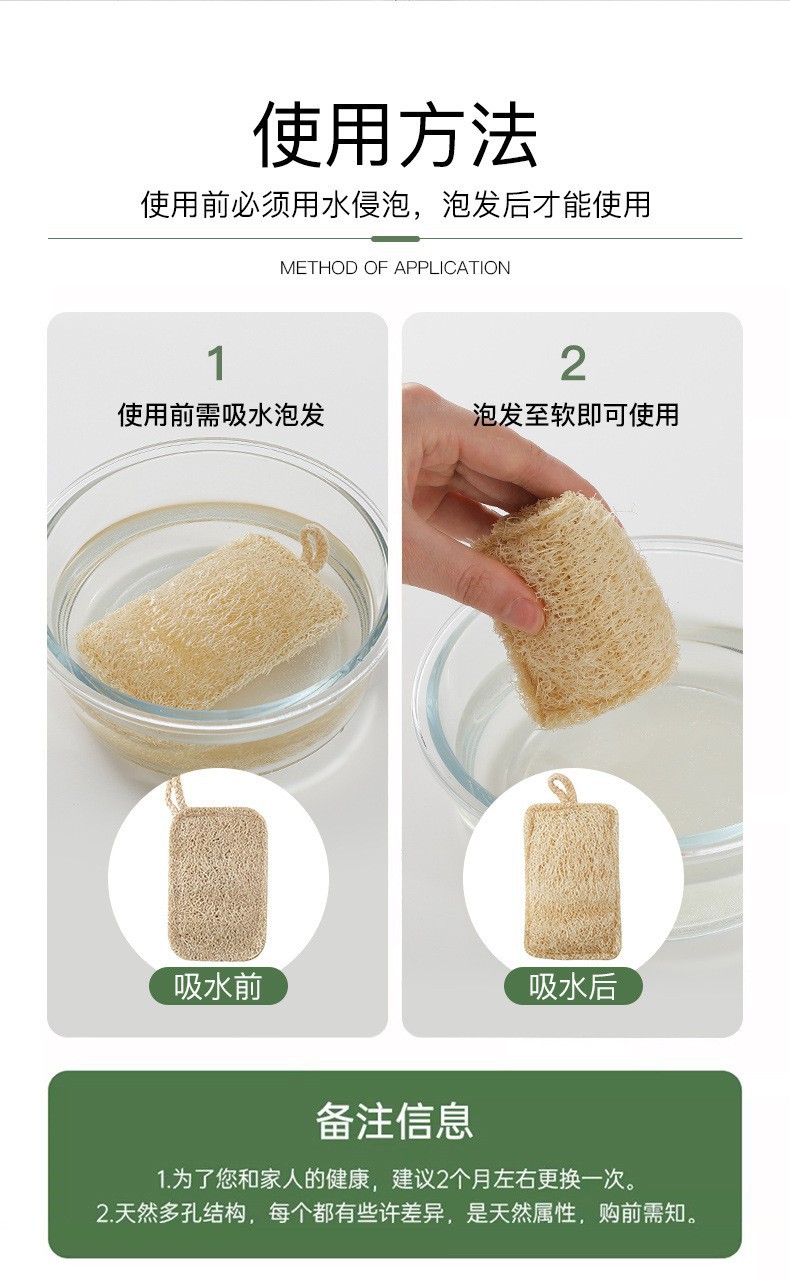 使用方法

使用前必须用水侵泡，泡发后才能使用

METHOD OF APPLICATION

1

使用前需吸水泡发

吸水前

2

泡发至软即可使用

吸水后

备注信息

1.为了您和家人的健康，建议2个月左右更换一次。

2.天然多孔结构，每个都有些许差异，是天然属性，购前需知。