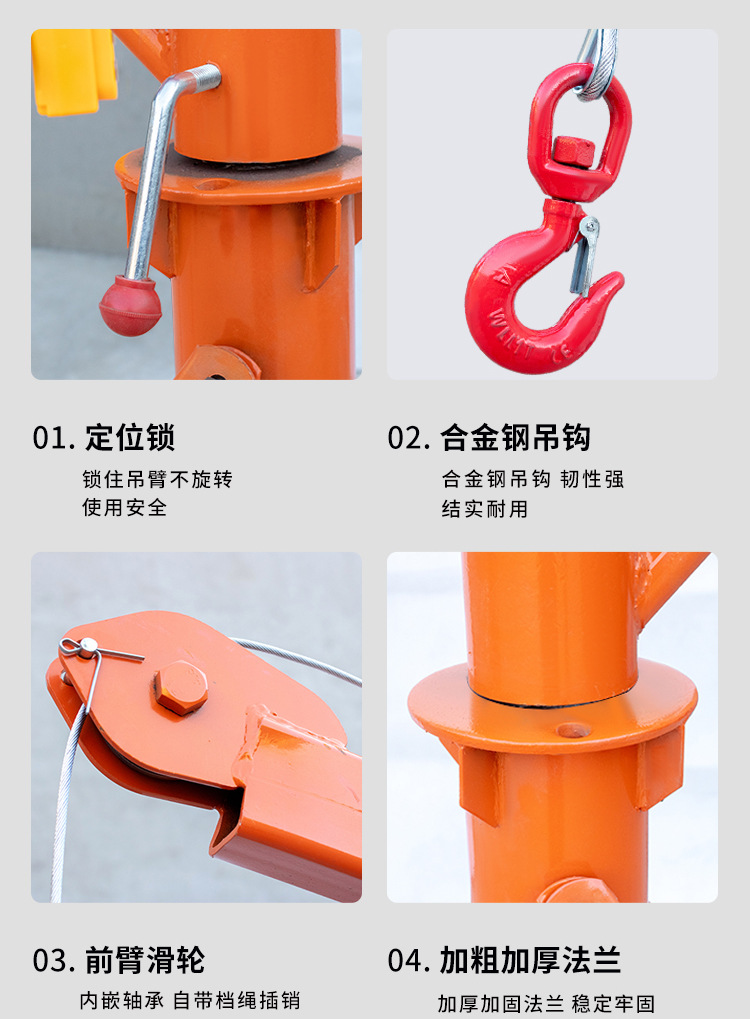 01. 定位锁

锁住吊臂不旋转
使用安全

02. 合金钢吊钩

合金钢吊钩 韧性强
结实耐用

03. 前臂滑轮

内嵌轴承 自带档绳插销

04. 加粗加厚法兰

加厚加固法兰 稳定牢固