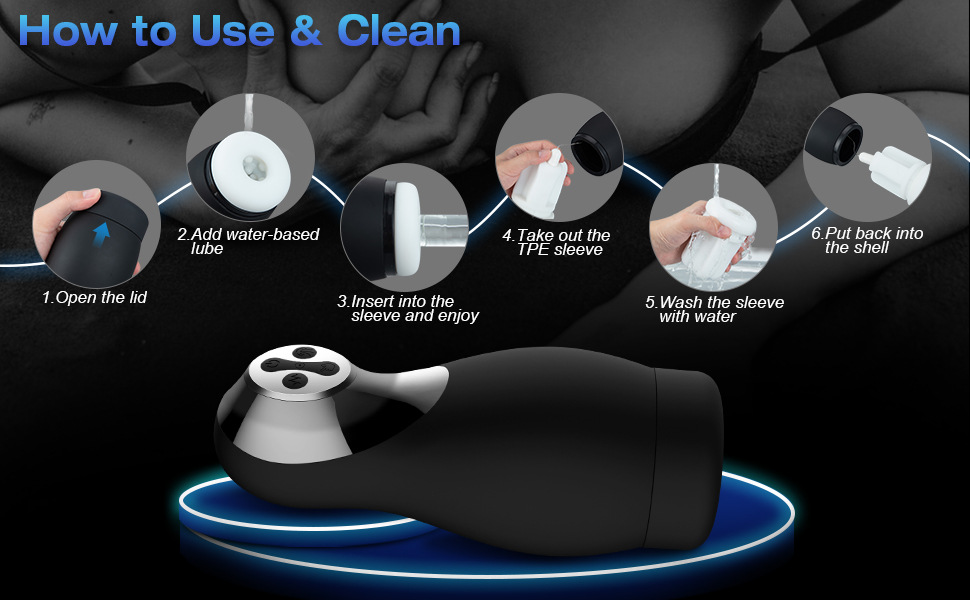 How to Use & Clean

1.Open the lid

2.Add water-based lube

3.Insert into the sleeve and enjoy

4.Take out the TPE sleeve

5.Wash the sleeve with water

6.Put back into the shell