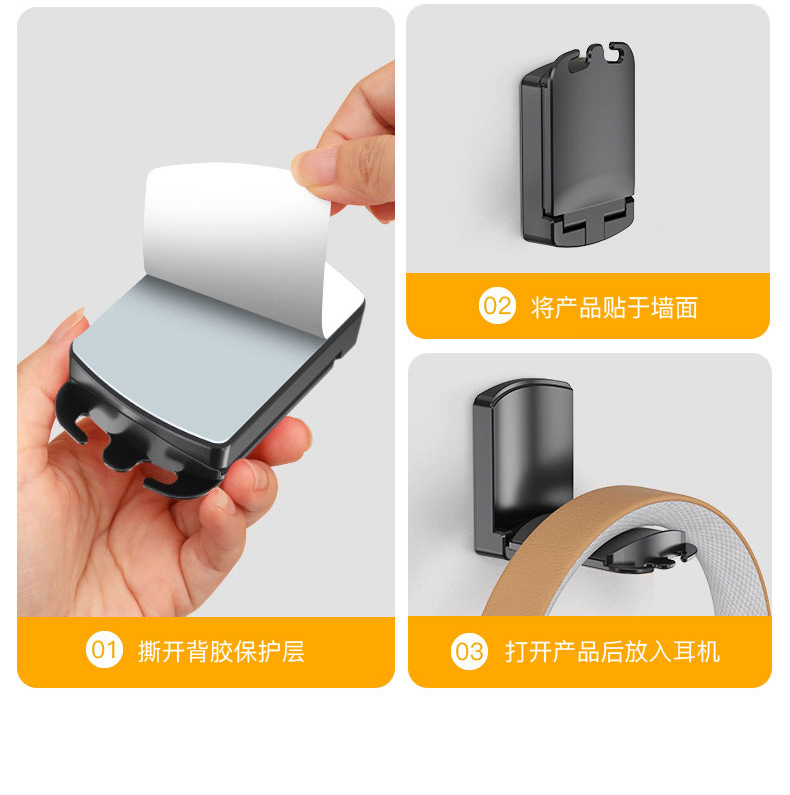 01 撕开背胶保护层

02 将产品贴于墙面

03 打开产品后放入耳机