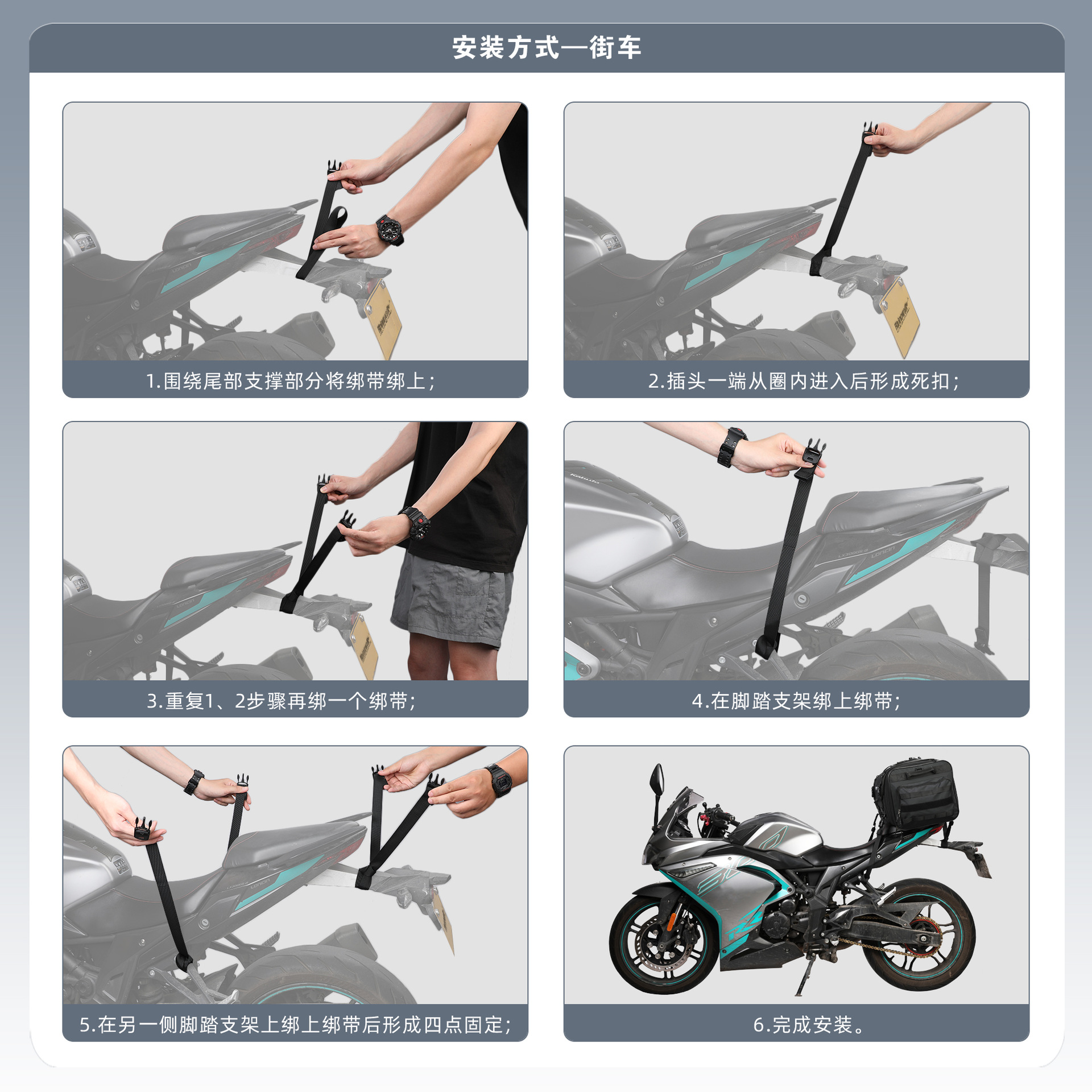 安装方式—街车

1.围绕尾部支撑部分将绑带绑上；

2.插头一端从圈内进入后形成死扣；

3.重复1、2步骤再绑一个绑带；

4.在脚踏支架绑上绑带；

5.在另一侧脚踏支架上绑上绑带后形成四点固定；

6.完成安装。