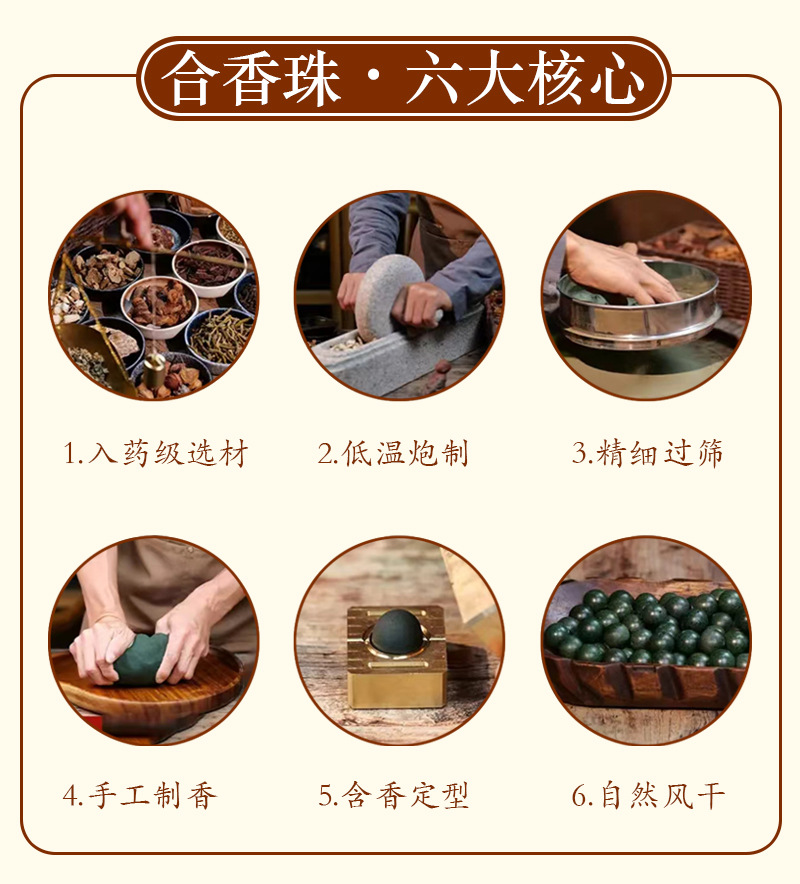 合香珠·六大核心

1.入药级选材

2.低温炮制

3.精细过筛

4.手工制香

5.含香定型

6.自然风干