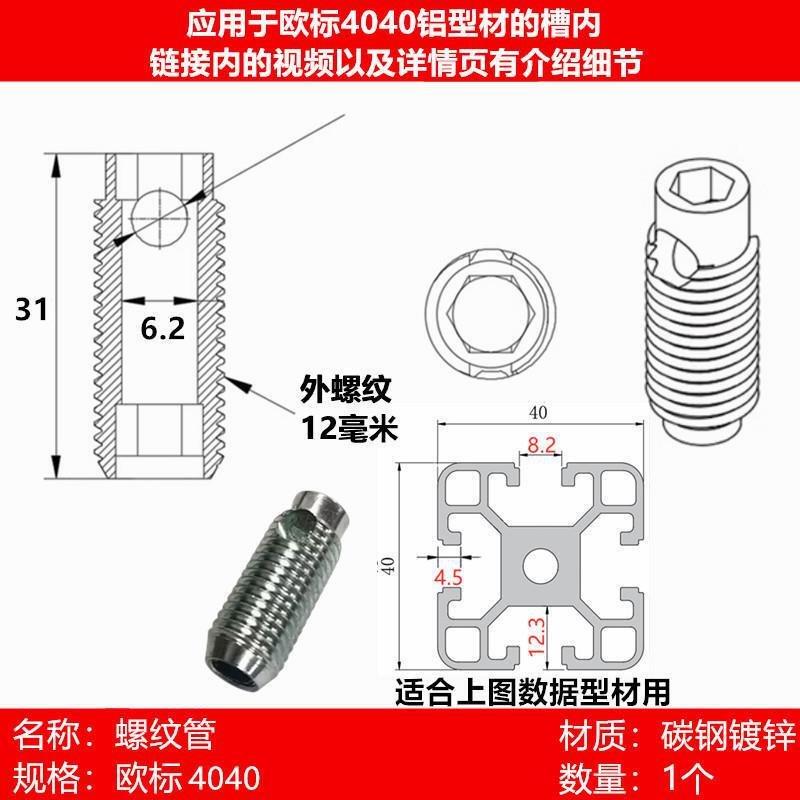 应用于欧标4040铝型材的槽内
链接内的视频以及详情页有介绍细节

31

6.2

外螺纹
12毫米

40

8.2

40

4.5

12.3

适合上图数据型材用

名称：螺纹管
规格：欧标 4040

材质：碳钢镀锌
数量：1个