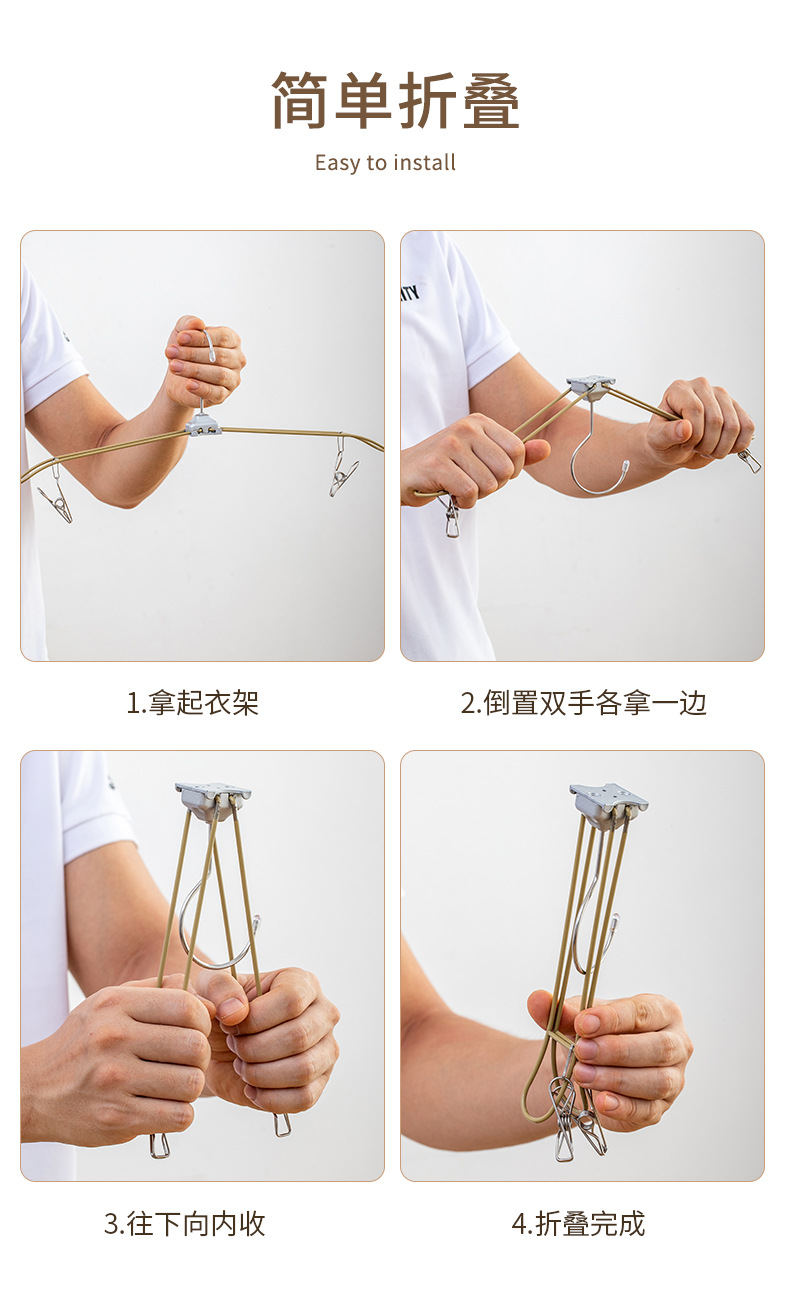 简单折叠

Easy to install

1.拿起衣架

2.倒置双手各拿一边

3.往下向内收

4.折叠完成