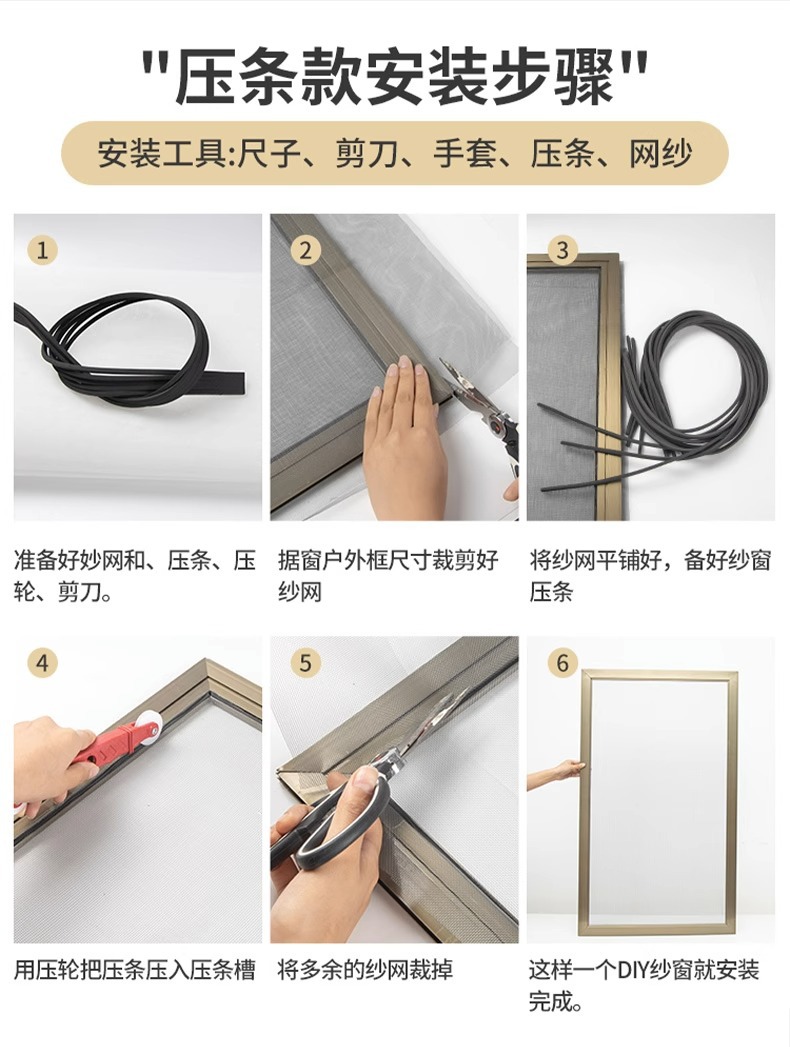 "压条款安装步骤"

安装工具:尺子、剪刀、手套、压条、网纱

1

准备好妙网和、压条、压轮、剪刀。

2

据窗户外框尺寸裁剪好纱网

3

将纱网平铺好，备好纱窗压条

4

用压轮把压条压入压条槽

5

将多余的纱网裁掉

6

这样一个DIY纱窗就安装完成。