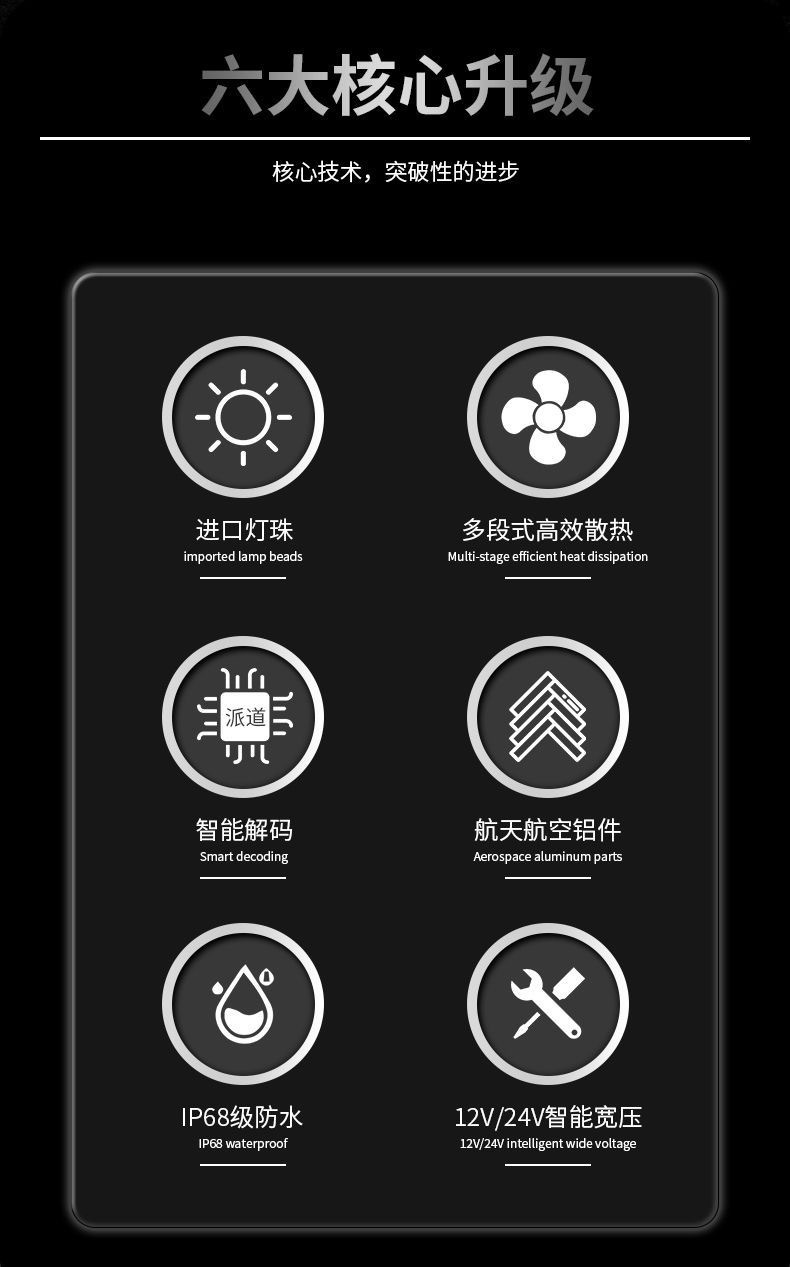 六大核心升级

核心技术，突破性的进步

进口灯珠
imported lamp beads

多段式高效散热
Multi-stage efficient heat dissipation

派道

智能解码
Smart decoding

航天航空铝件
Aerospace aluminum parts

IP68级防水
IP68 waterproof

12V/24V智能宽压
12V/24V intelligent wide voltage