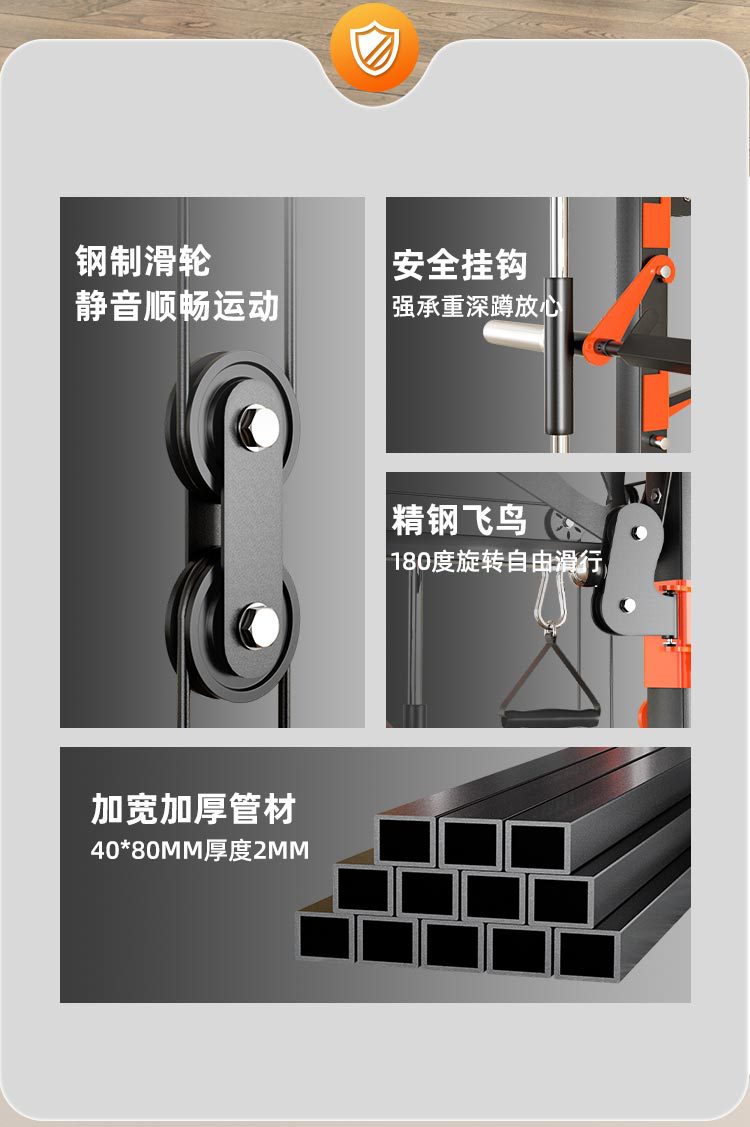 钢制滑轮
静音顺畅运动

安全挂钩
强承重深蹲放心

精钢飞鸟
180度旋转自由滑行

加宽加厚管材
40*80MM厚度2MM