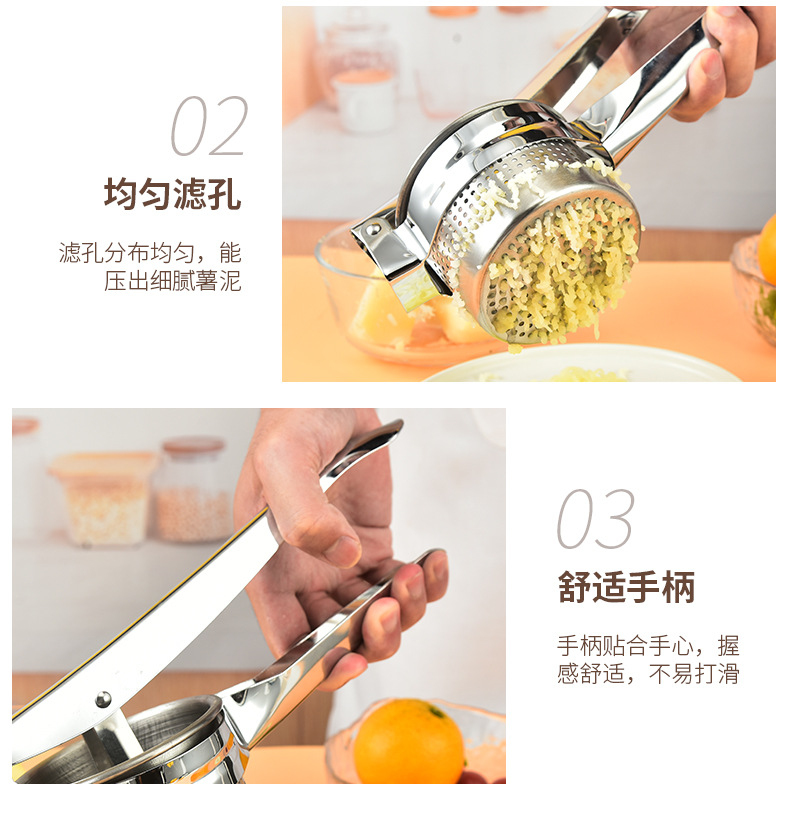 02

均匀滤孔

滤孔分布均匀，能压出细腻薯泥

03

舒适手柄

手柄贴合手心，握感舒适，不易打滑