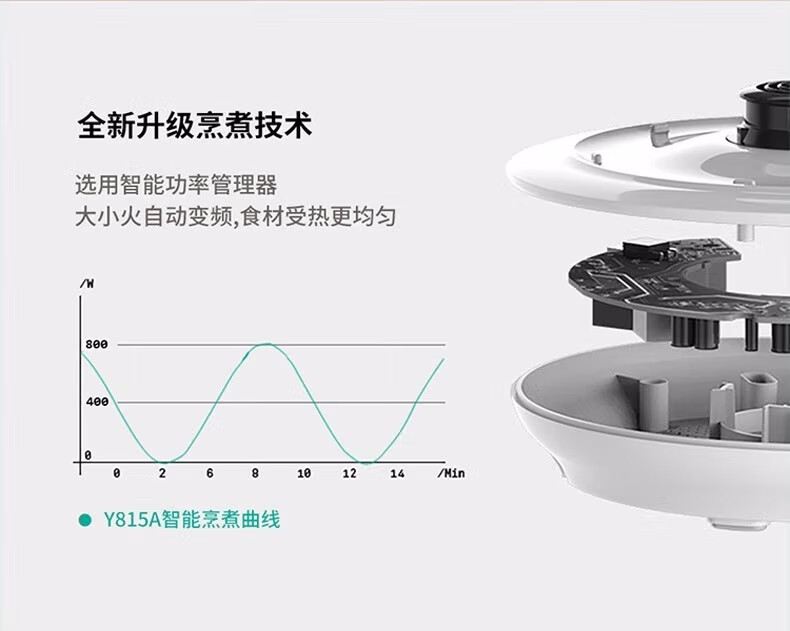 全新升级烹煮技术

选用智能功率管理器
大小火自动变频,食材受热更均匀

/W
800
400
0
0 2 6 8 10 12 14 /Min

Y815A智能烹煮曲线