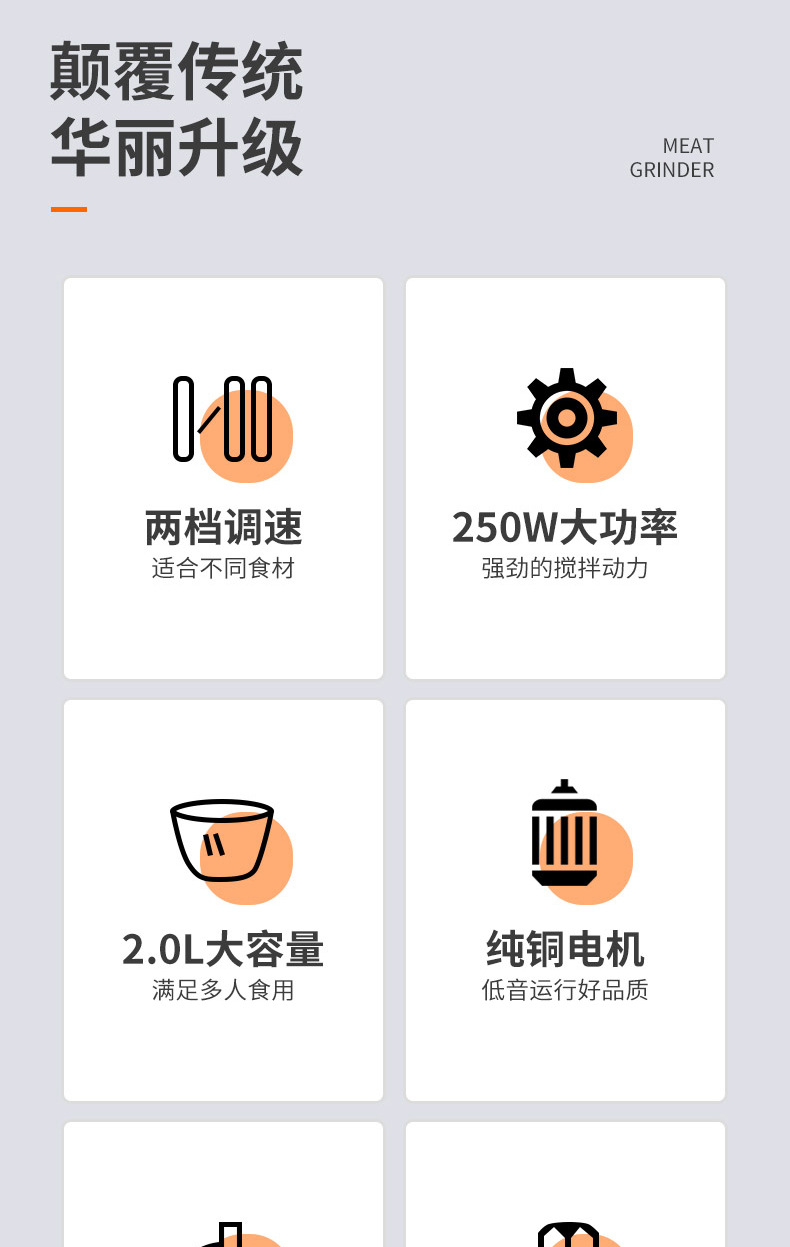 颠覆传统
华丽升级

MEAT
GRINDER

两档调速
适合不同食材

250W大功率
强劲的搅拌动力

2.0L大容量
满足多人食用

纯铜电机
低音运行好品质