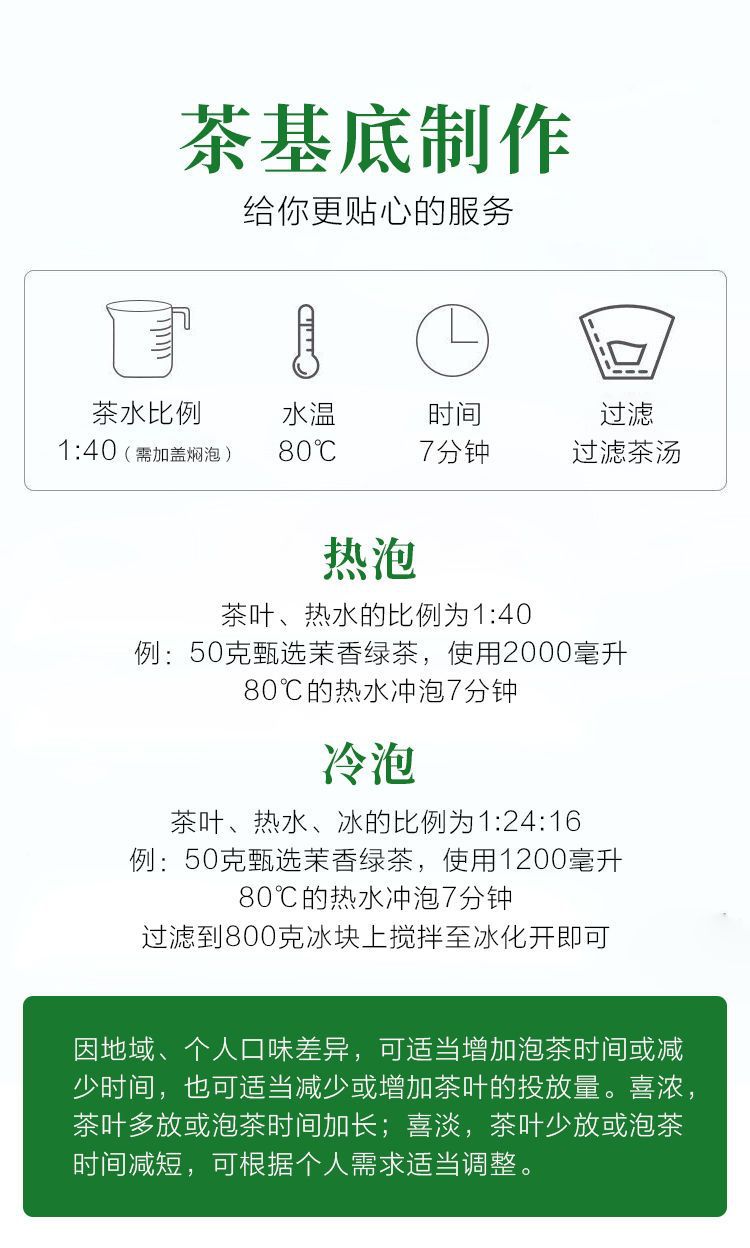 茶基底制作

给你更贴心的服务

茶水比例
1:40（需加盖焖泡）

水温
80℃

时间
7分钟

过滤
过滤茶汤

热泡

茶叶、热水的比例为1:40
例：50克甄选茉香绿茶，使用2000毫升
80℃的热水冲泡7分钟

冷泡

茶叶、热水、冰的比例为1:24:16
例：50克甄选茉香绿茶，使用1200毫升
80℃的热水冲泡7分钟
过滤到800克冰块上搅拌至冰化开即可

因地域、个人口味差异，可适当增加泡茶时间或减少时间，也可适当减少或增加茶叶的投放量。喜浓，茶叶多放或泡茶时间加长；喜淡，茶叶少放或泡茶时间减短，可根据个人需求适当调整。