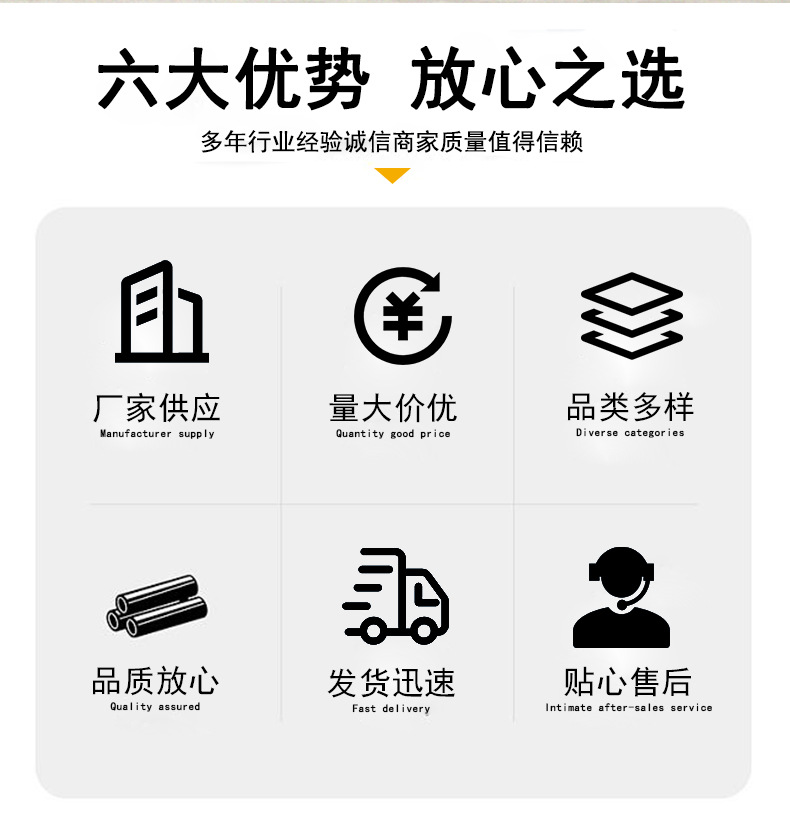 六大优势 放心之选

多年行业经验诚信商家质量值得信赖

厂家供应
Manufacturer supply

量大价优
Quantity good price

品类多样
Diverse categories

品质放心
Quality assured

发货迅速
Fast delivery

贴心售后
Intimate after-sales service