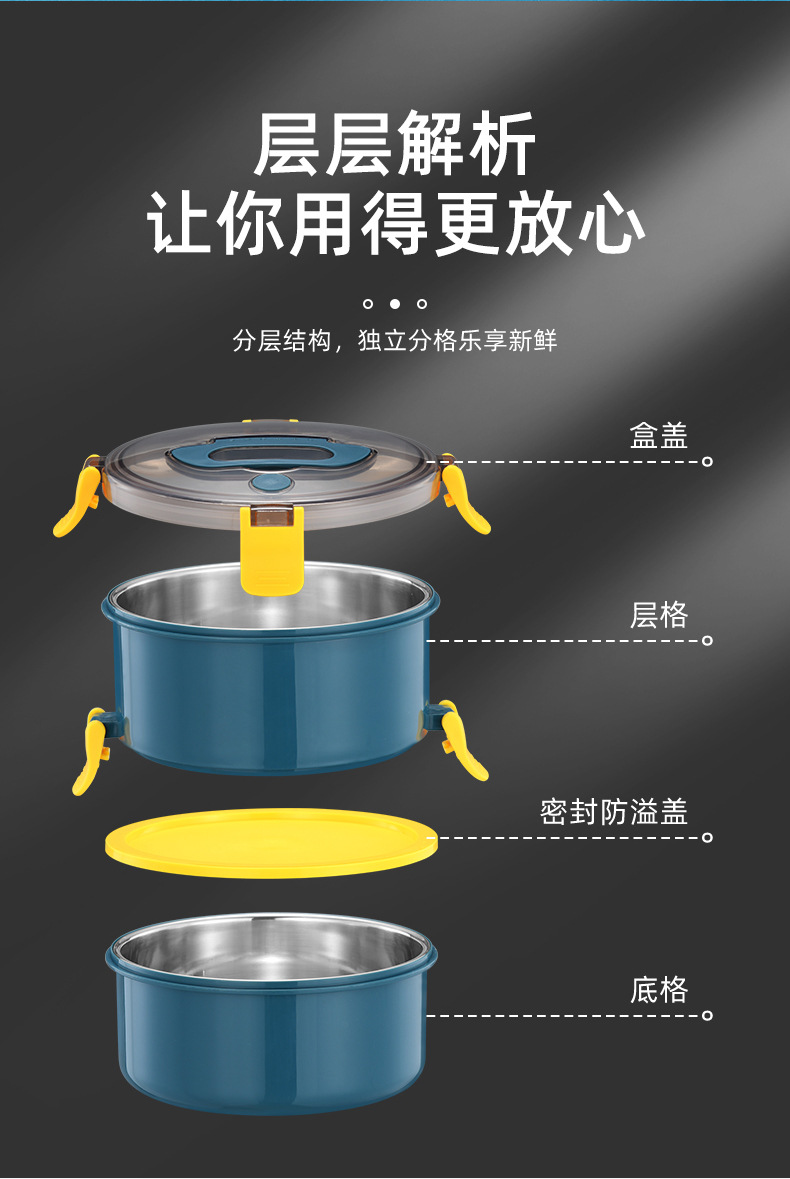 层层解析
让你用得更放心

分层结构，独立分格乐享新鲜

盒盖

层格

密封防溢盖

底格