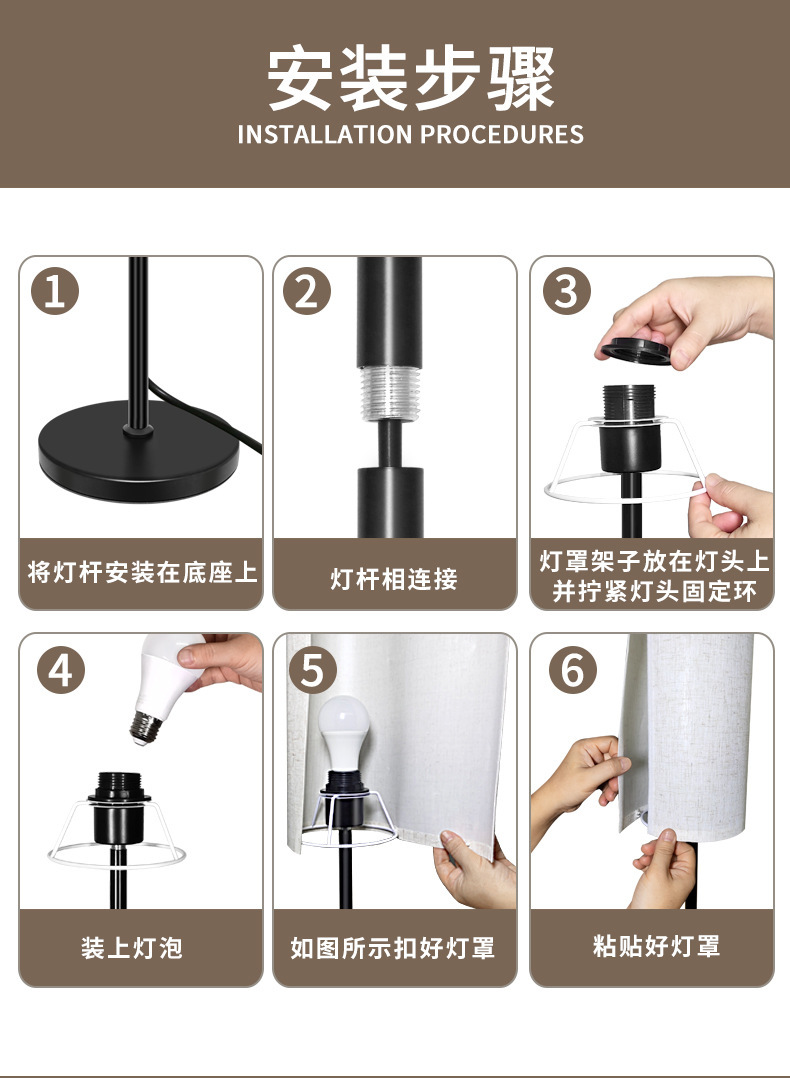 安装步骤
INSTALLATION PROCEDURES

1
将灯杆安装在底座上

2
灯杆相连接

3
灯罩架子放在灯头上
并拧紧灯头固定环

4
装上灯泡

5
如图所示扣好灯罩

6
粘贴好灯罩