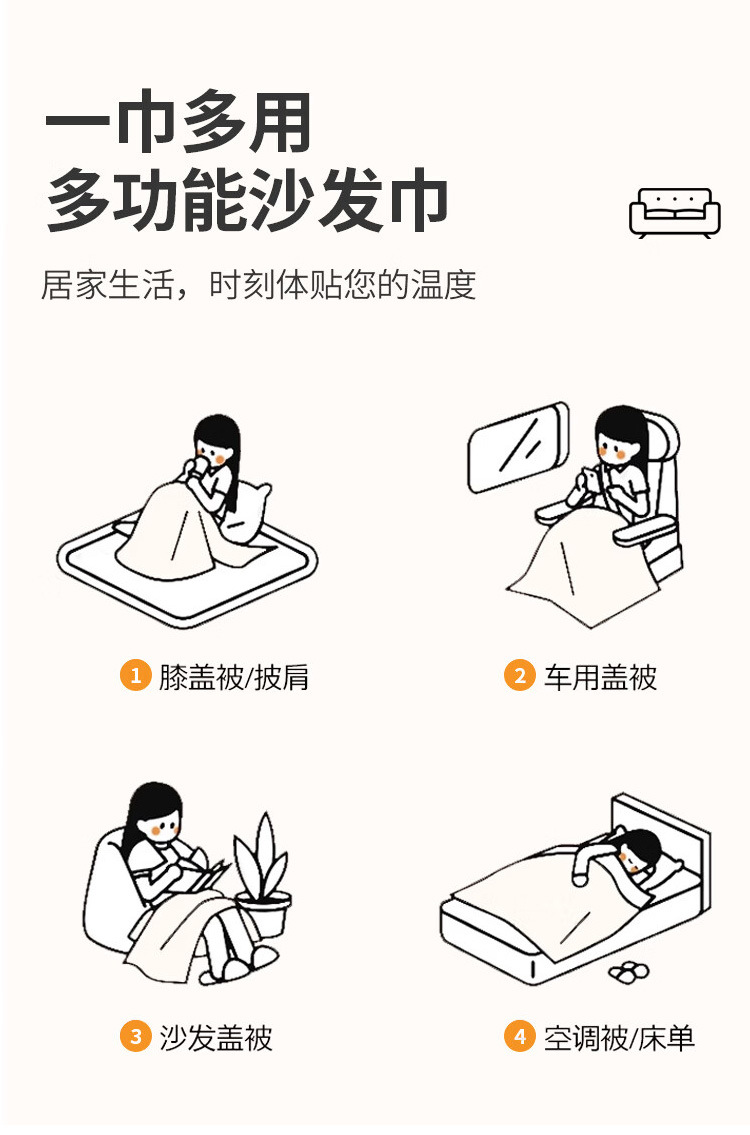 一巾多用
多功能沙发巾

居家生活，时刻体贴您的温度

1 膝盖被/披肩

2 车用盖被

3 沙发盖被

4 空调被/床单