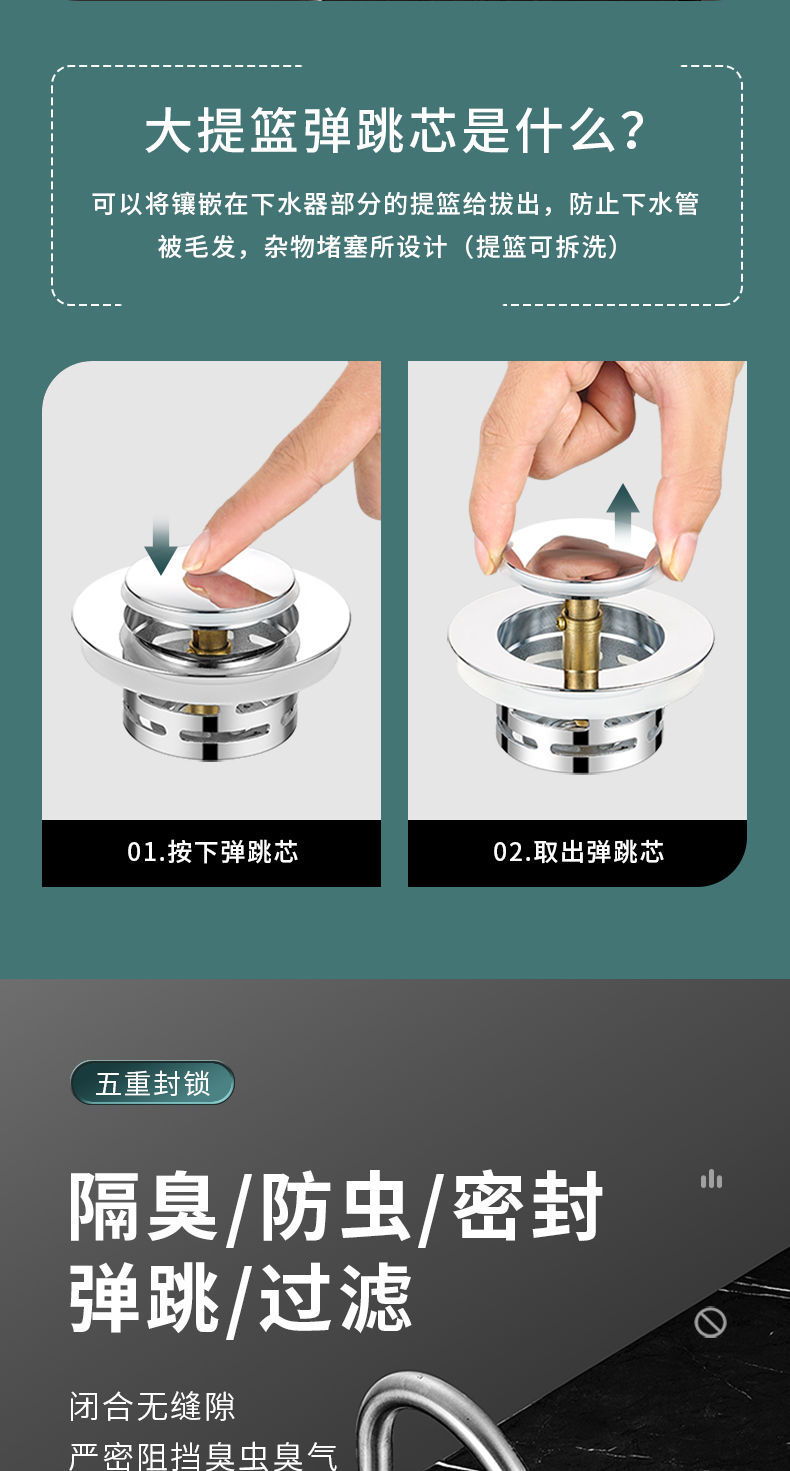 大提篮弹跳芯是什么?

可以将镶嵌在下水器部分的提篮给拔出，防止下水管被毛发，杂物堵塞所设计（提篮可拆洗）

01.按下弹跳芯

02.取出弹跳芯

五重封锁

隔臭/防虫/密封
弹跳/过滤

闭合无缝隙
严密阻挡臭虫臭气