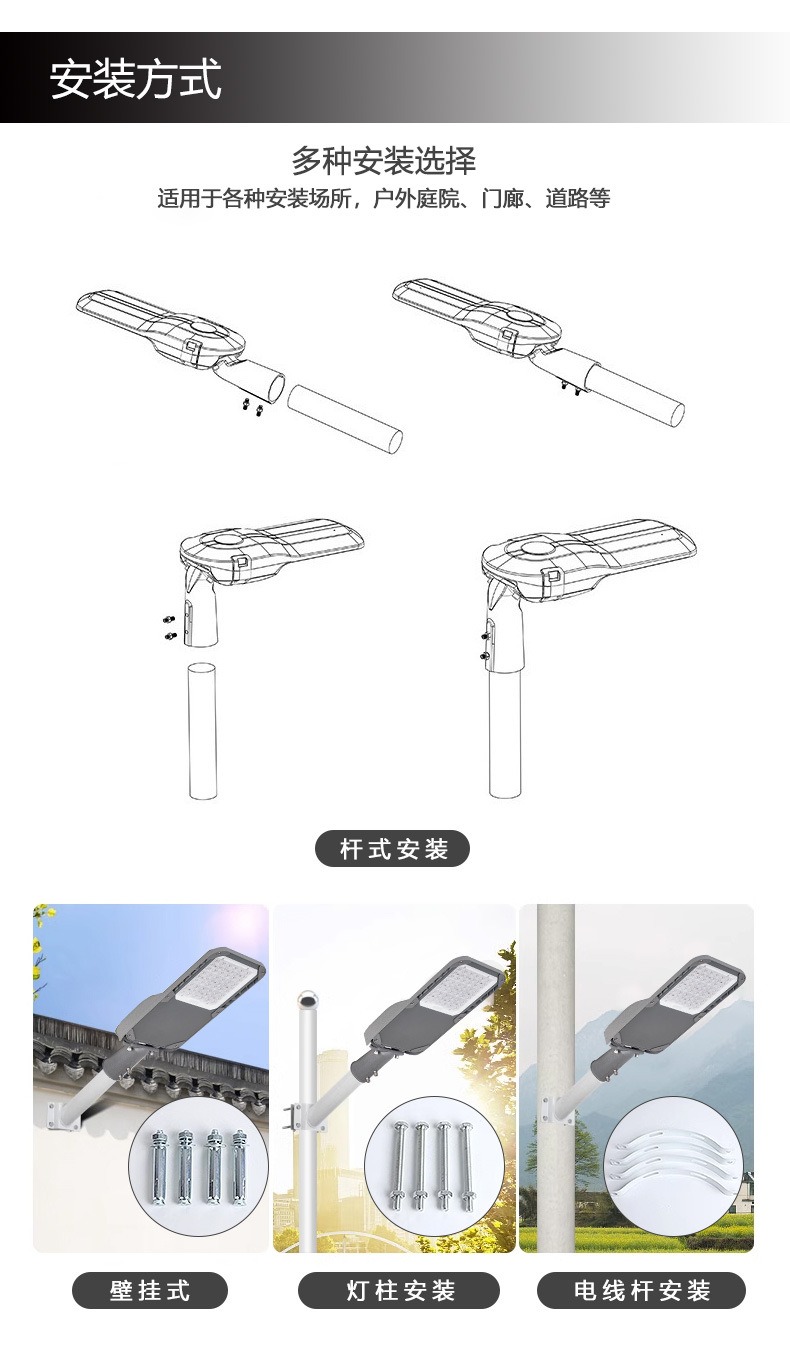 安装方式

多种安装选择
适用于各种安装场所，户外庭院、门廊、道路等

杆式安装

壁挂式

灯柱安装

电线杆安装