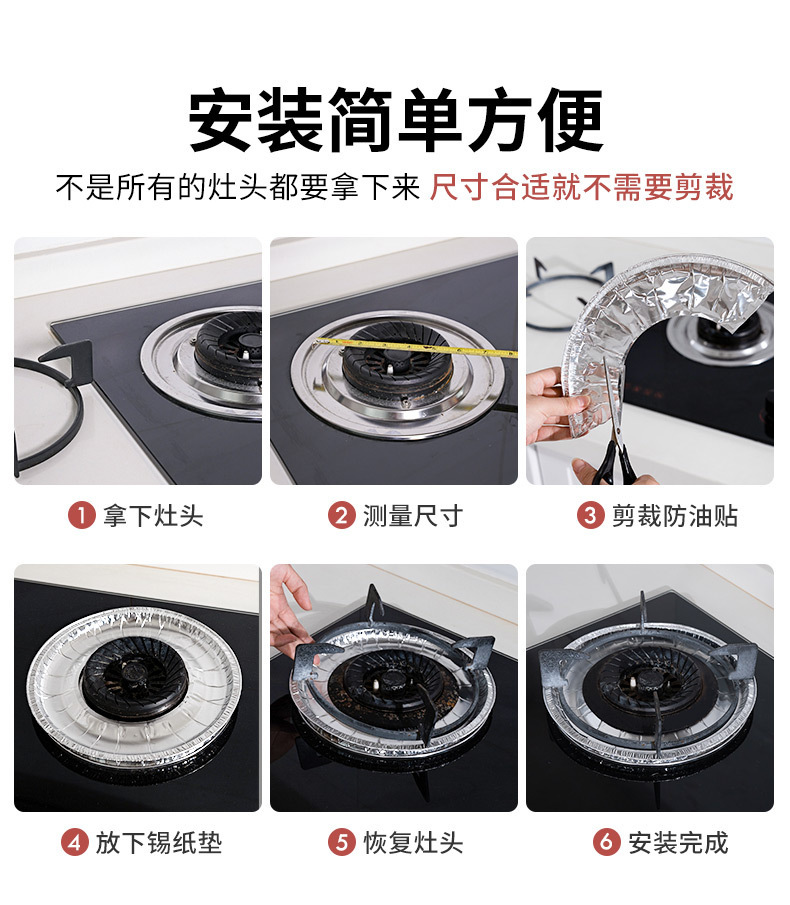 安装简单方便

不是所有的灶头都要拿下来 尺寸合适就不需要剪裁

1 拿下灶头

2 测量尺寸

3 剪裁防油贴

4 放下锡纸垫

5 恢复灶头

6 安装完成