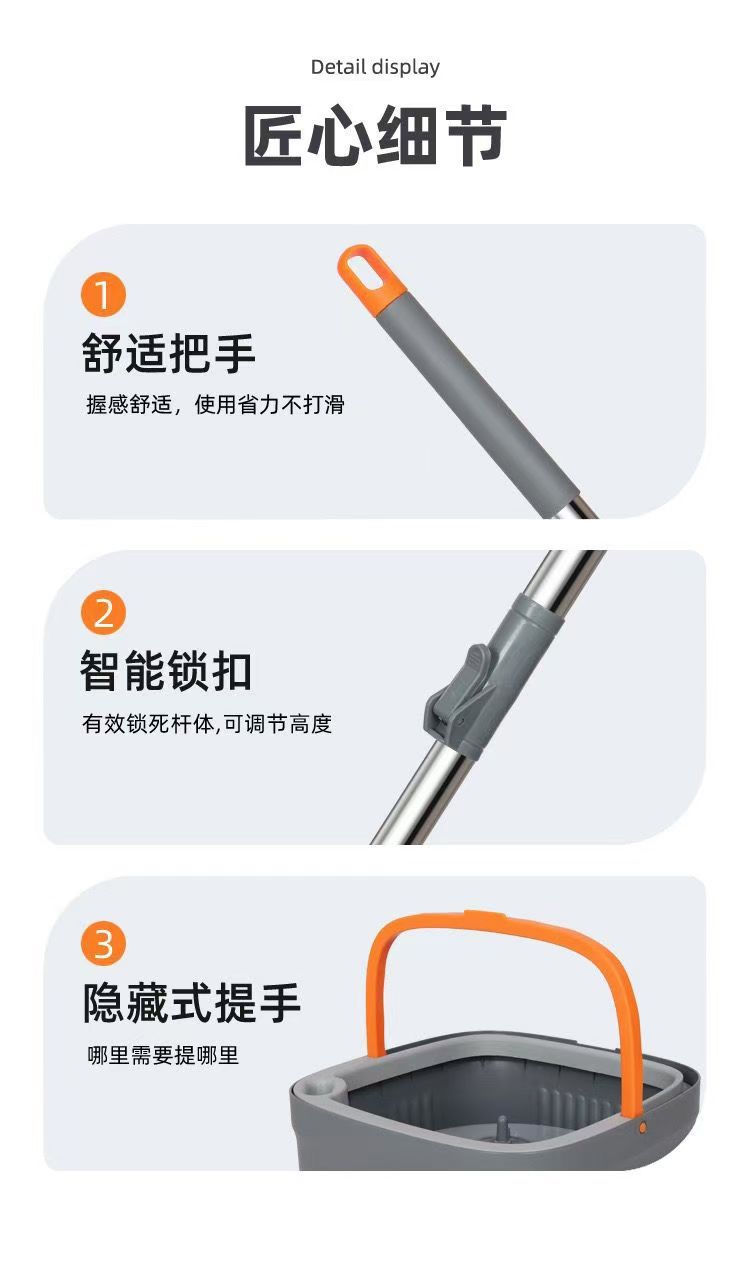 Detail display

匠心细节

1

舒适把手

握感舒适，使用省力不打滑

2

智能锁扣

有效锁死杆体,可调节高度

3

隐藏式提手

哪里需要提哪里