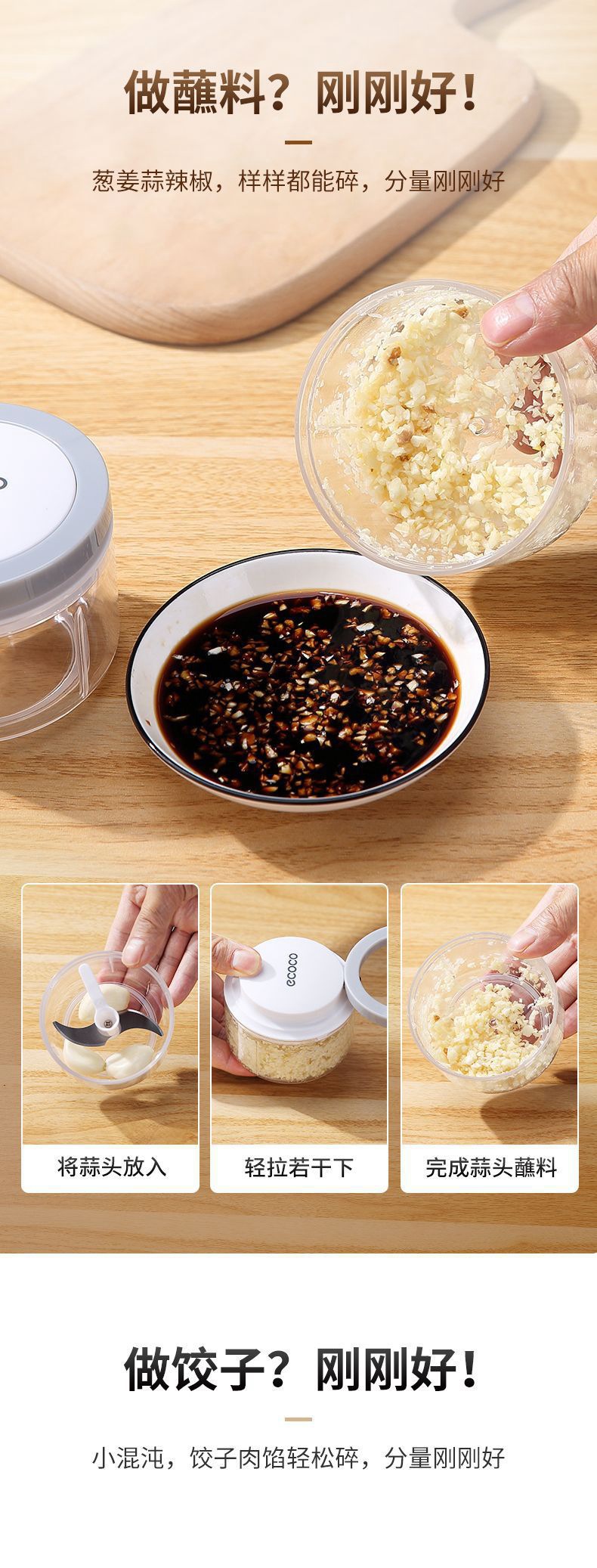 做蘸料？刚刚好！

葱姜蒜辣椒，样样都能碎，分量刚刚好

ecoco

将蒜头放入

轻拉若干下

完成蒜头蘸料

做饺子？刚刚好！

小混沌，饺子肉馅轻松碎，分量刚刚好