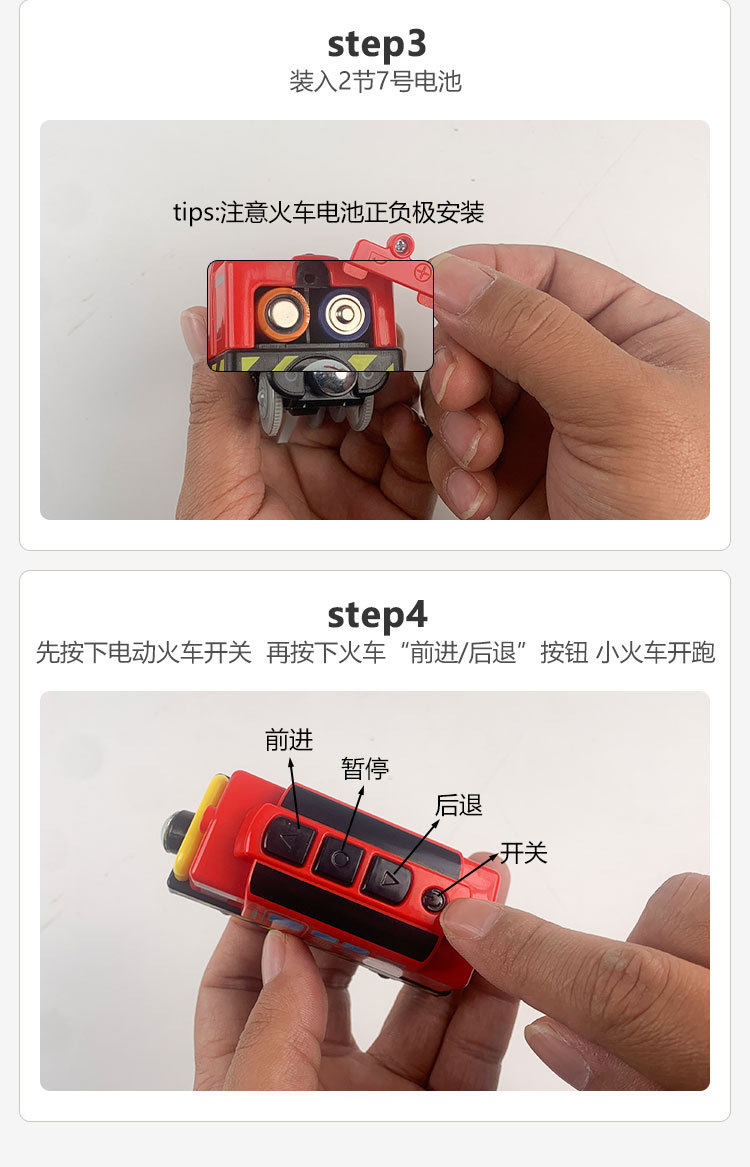 step3
装入2节7号电池

tips:注意火车电池正负极安装

step4
先按下电动火车开关 再按下火车“前进/后退”按钮 小火车开跑

前进
暂停
后退
开关