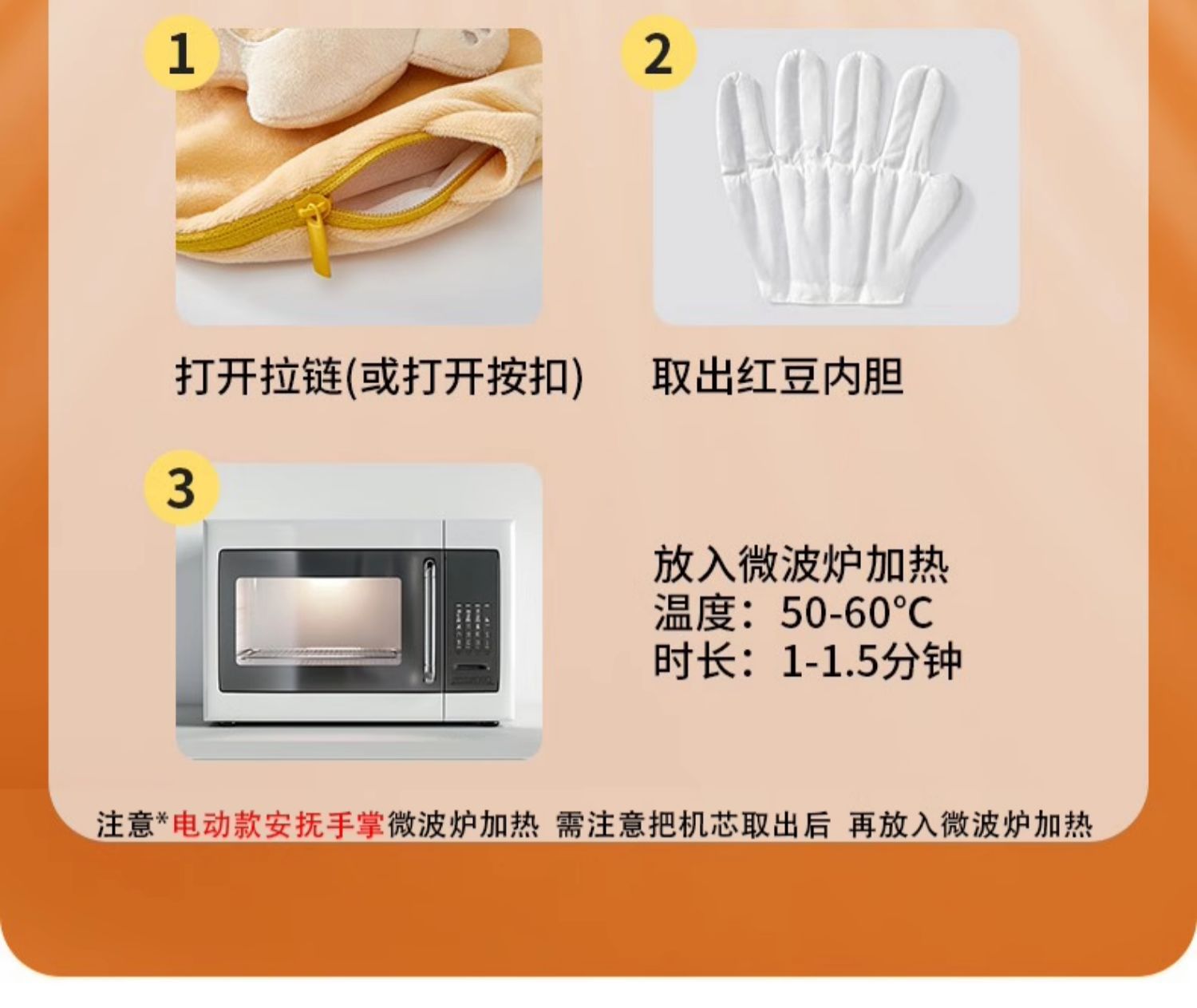 1

打开拉链(或打开按扣)

2

取出红豆内胆

3

放入微波炉加热
温度：50-60°C
时长：1-1.5分钟

注意*电动款安抚手掌微波炉加热 需注意把机芯取出后 再放入微波炉加热