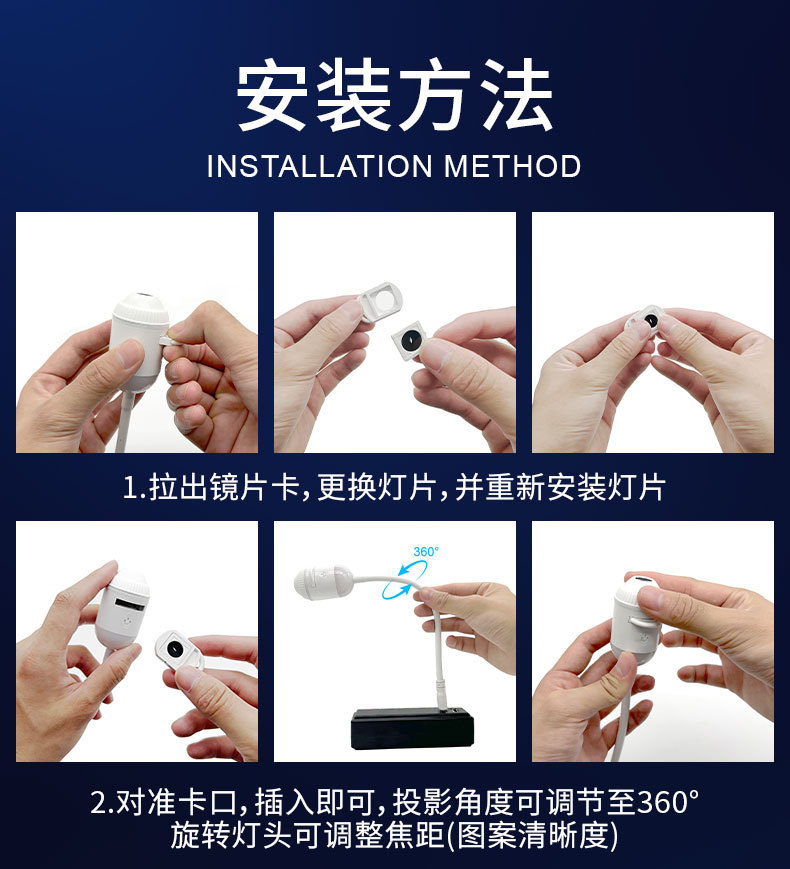 安装方法
INSTALLATION METHOD

1.拉出镜片卡,更换灯片,并重新安装灯片

360°

2.对准卡口,插入即可,投影角度可调节至360°
旋转灯头可调整焦距(图案清晰度)