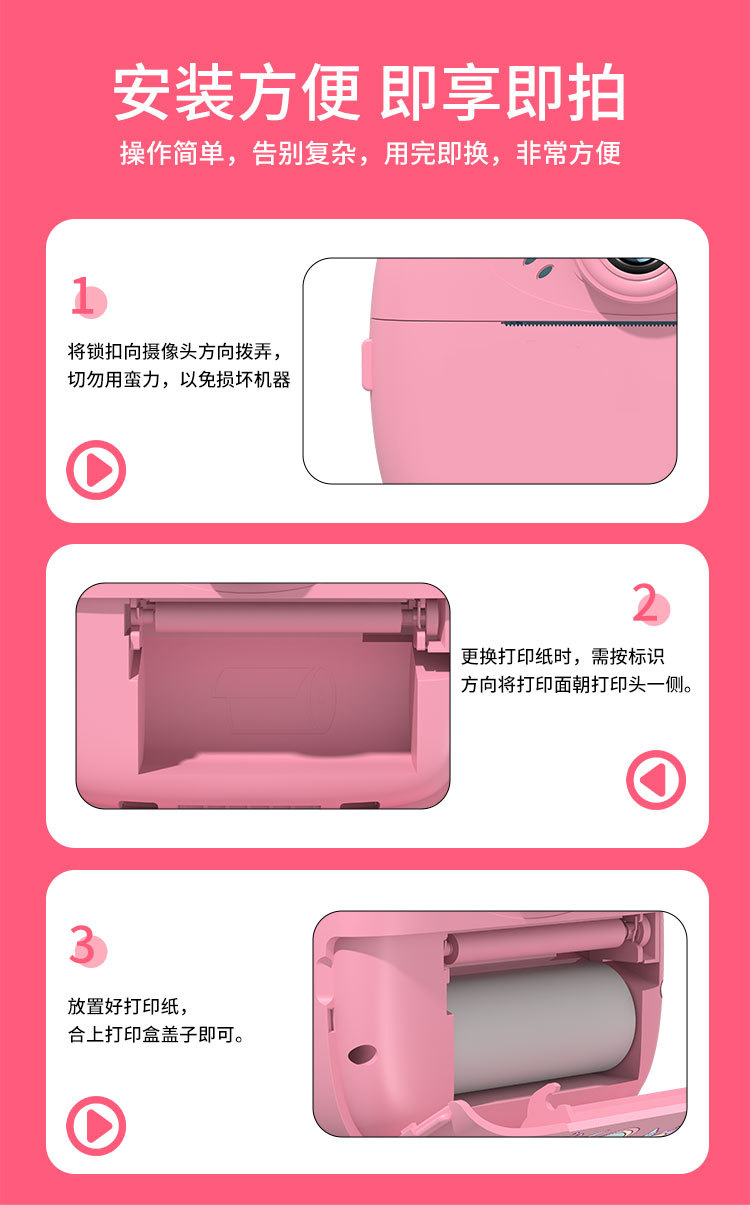 安装方便 即享即拍

操作简单，告别复杂，用完即换，非常方便

1

将锁扣向摄像头方向拨弄，切勿用蛮力，以免损坏机器

2

更换打印纸时，需按标识方向将打印面朝打印头一侧。

3

放置好打印纸，合上打印盒盖子即可。