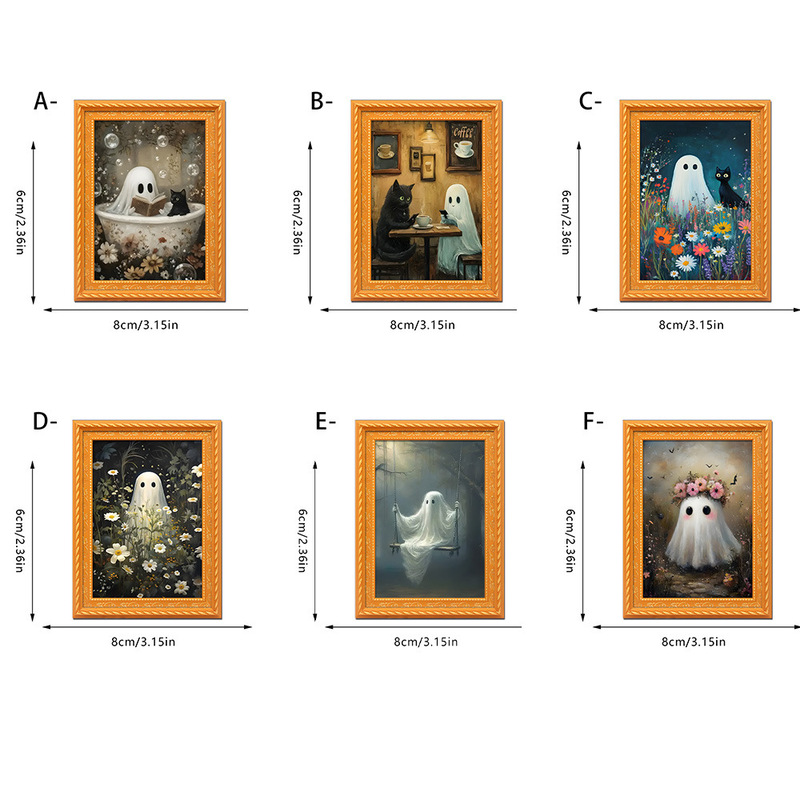 A-

6cm/2.36in

8cm/3.15in

B-

Coffee

6cm/2.36in

8cm/3.15in

C-

6cm/2.36in

8cm/3.15in

D-

6cm/2.36in

8cm/3.15in

E-

6cm/2.36in

8cm/3.15in

F-

6cm/2.36in

8cm/3.15in