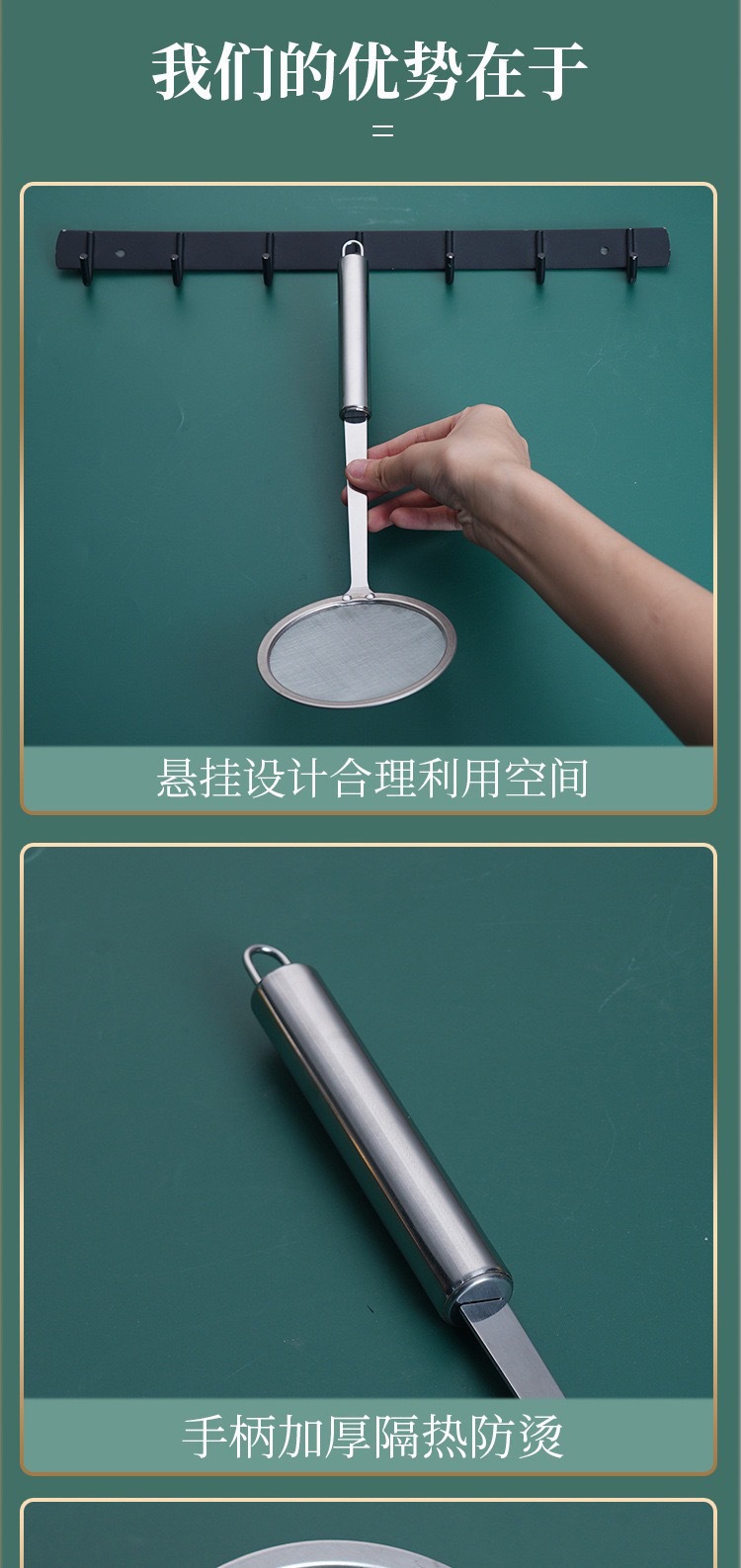 我们的优势在于

悬挂设计合理利用空间

手柄加厚隔热防烫