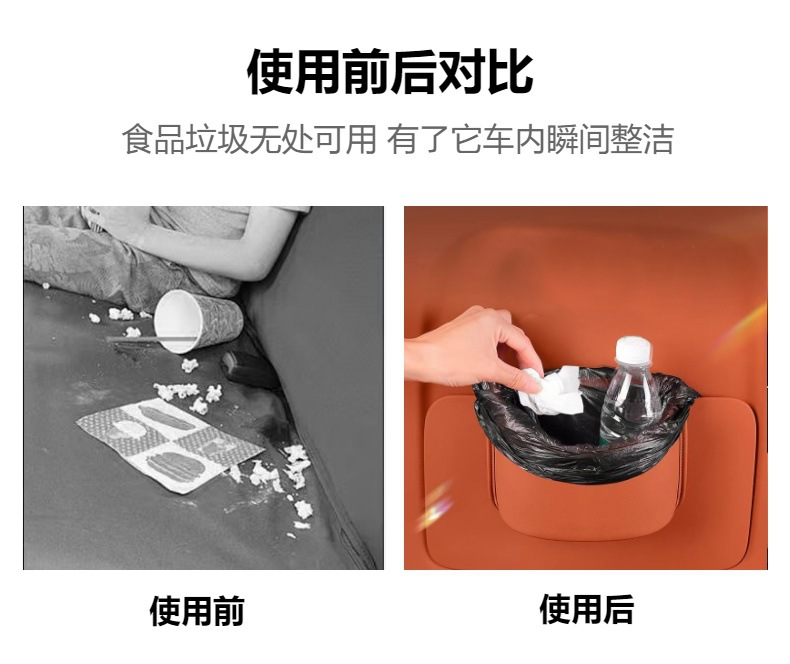 使用前后对比

食品垃圾无处可用 有了它车内瞬间整洁

使用前

使用后